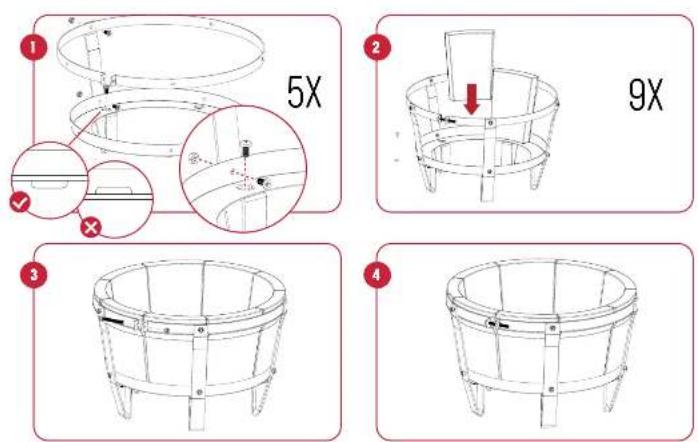 1

5X

2

9X

3

4