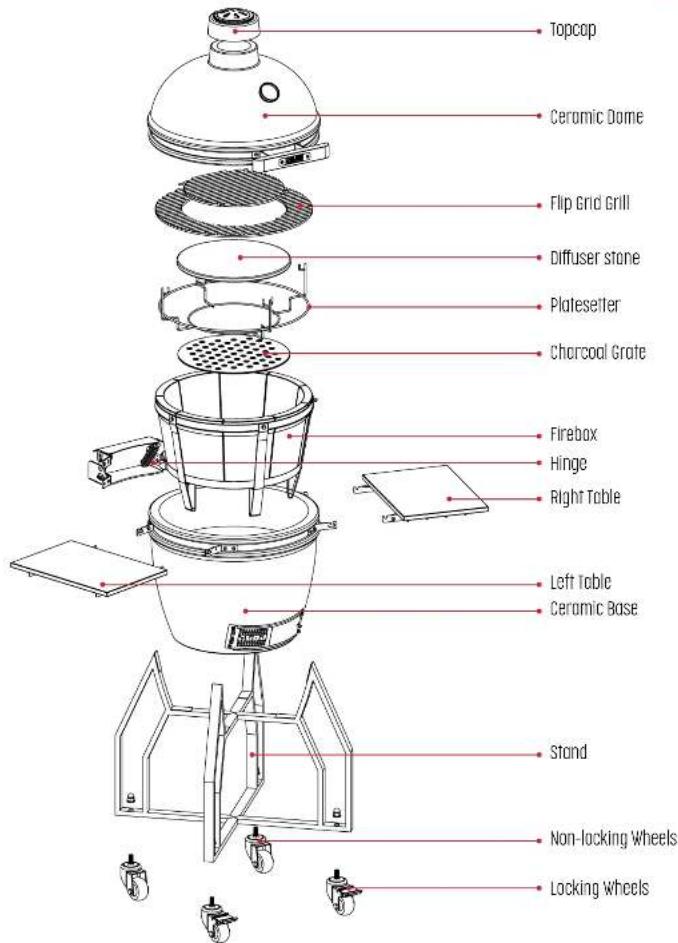 Topcap
Ceramic Dome
Flip Grid Grill
Diffuser stone
Platesetter
Charcoal Grate
Firebox
Hinge
Right Table
Left Table
Ceramic Base
Stand
Non-locking Wheels
Locking Wheels