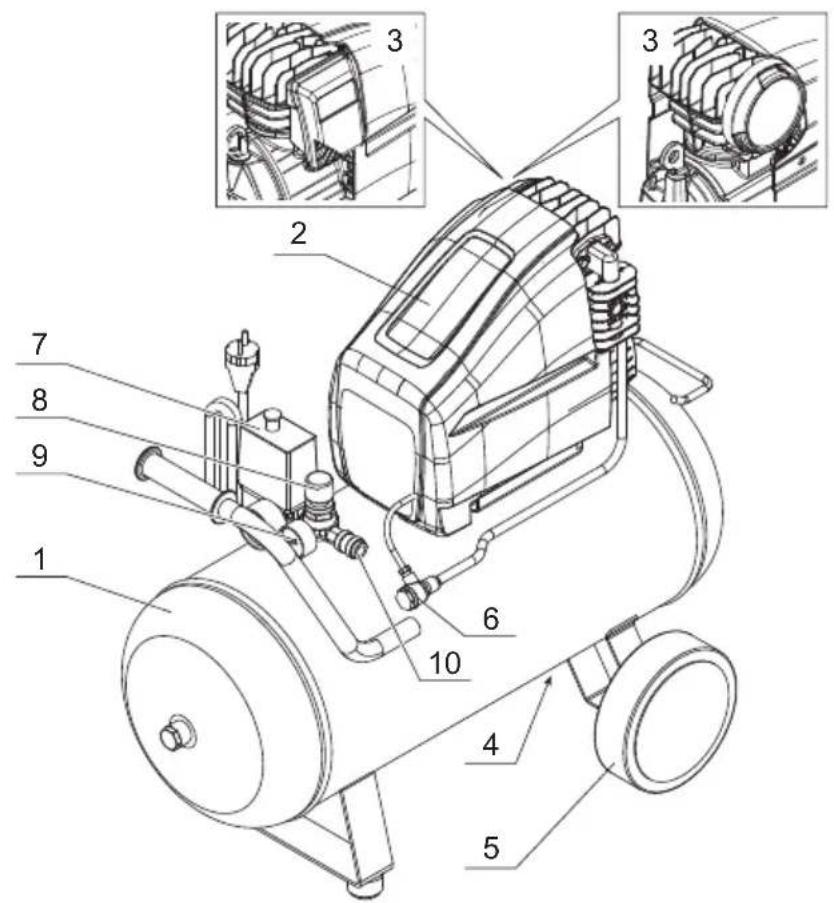 3
3
2
7
8
9
1
6
10
4
5