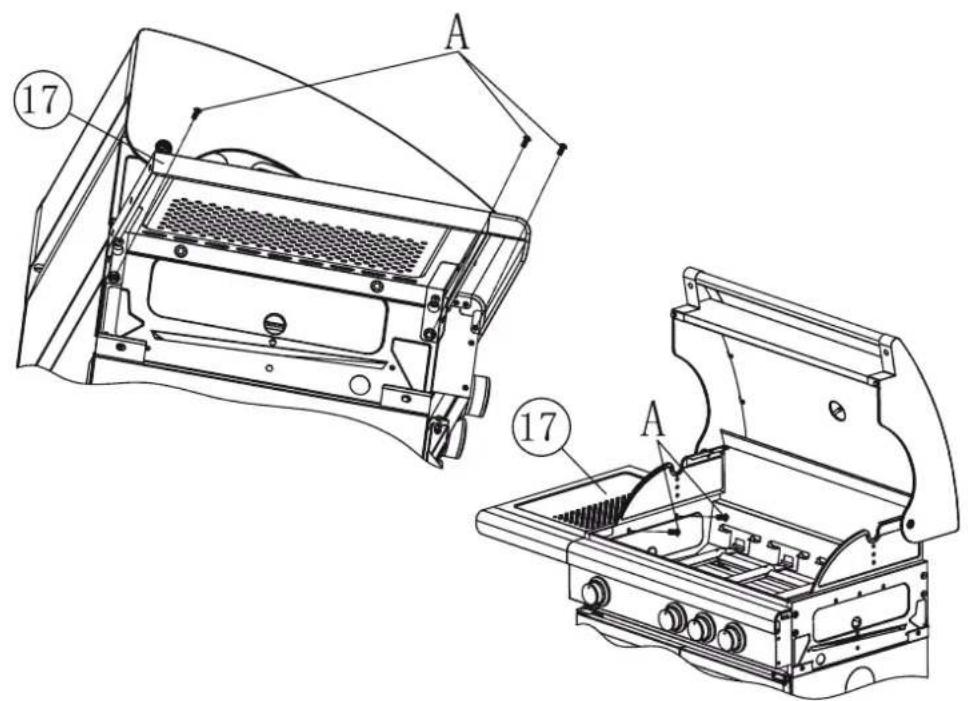 A
17
17
A