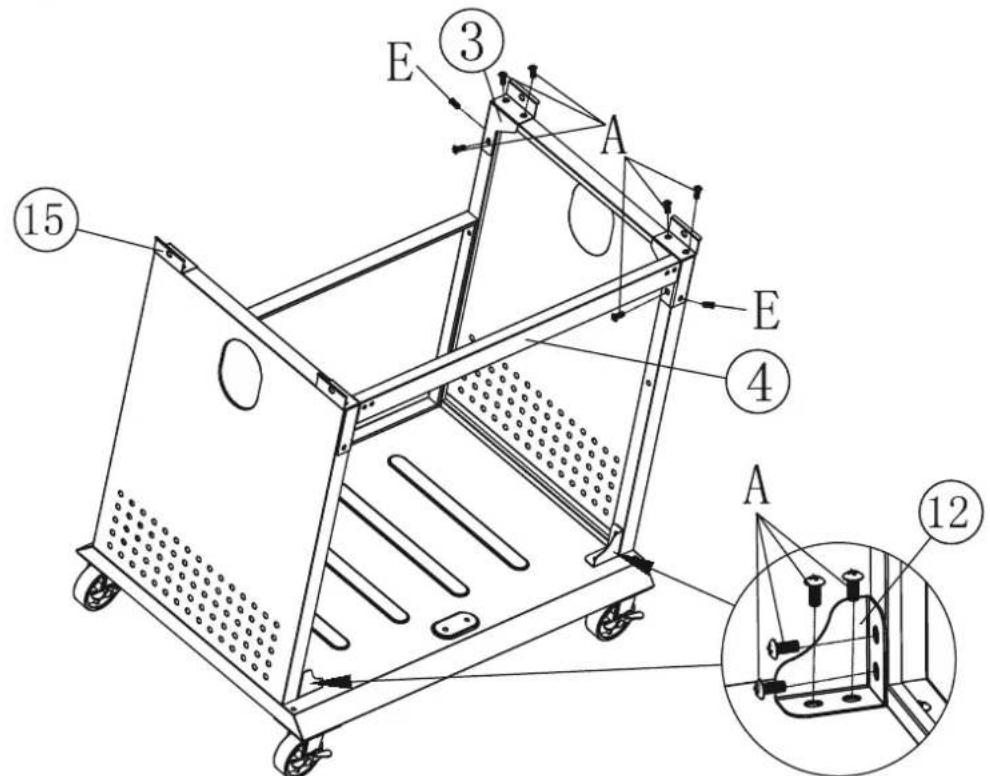 E
3
A
15
E
4
A
12