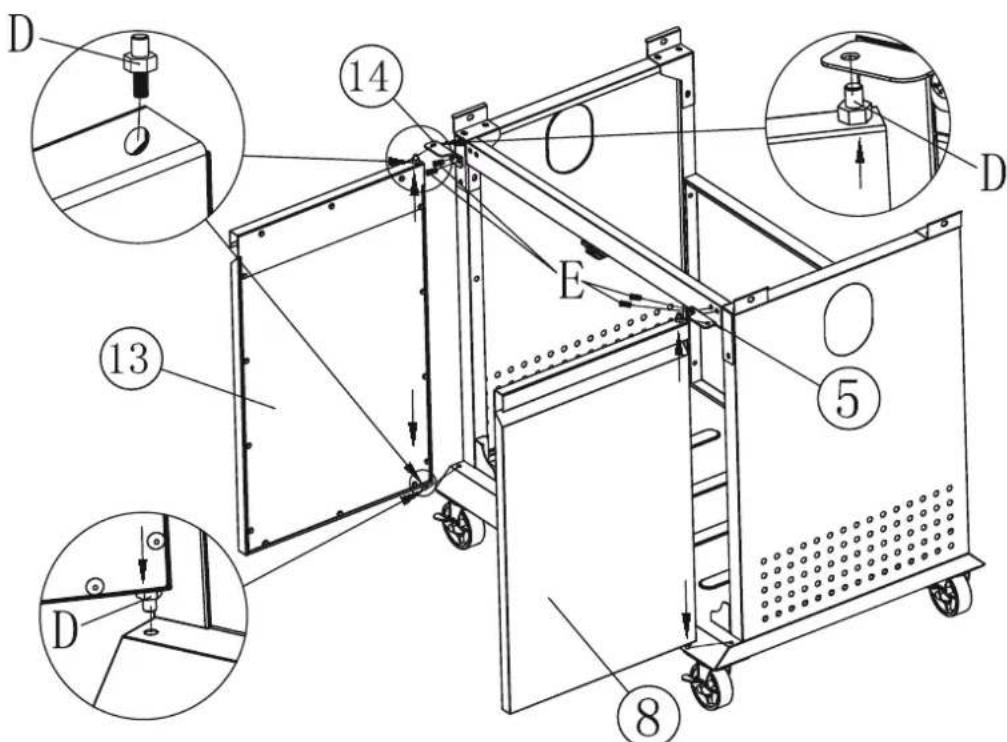 D
14
D
E
13
5
D
8