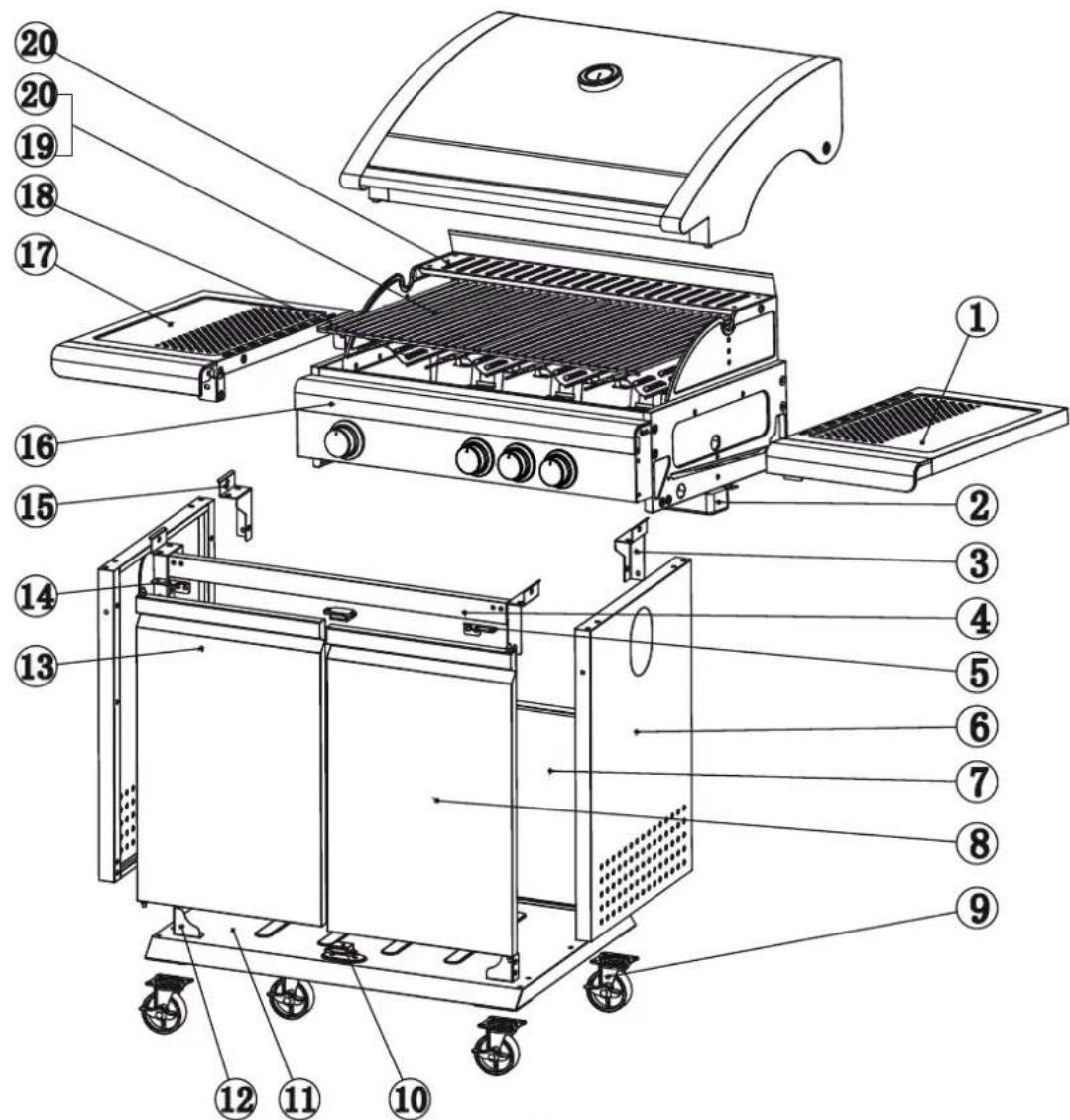 20
20
19
18
17
16
15
14
13
1
2
3
4
5
6
7
8
9
12
11
10