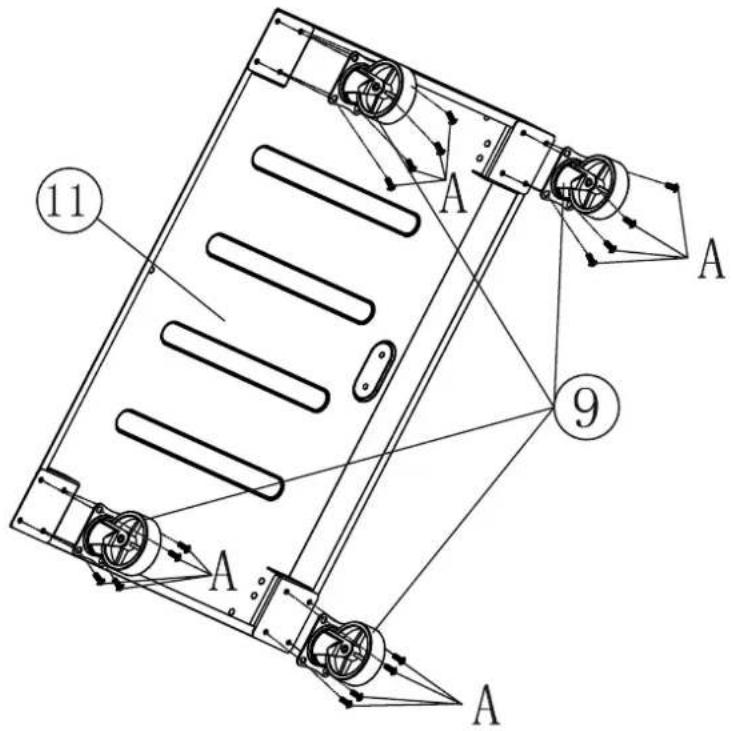 11
A
A
9
A
A