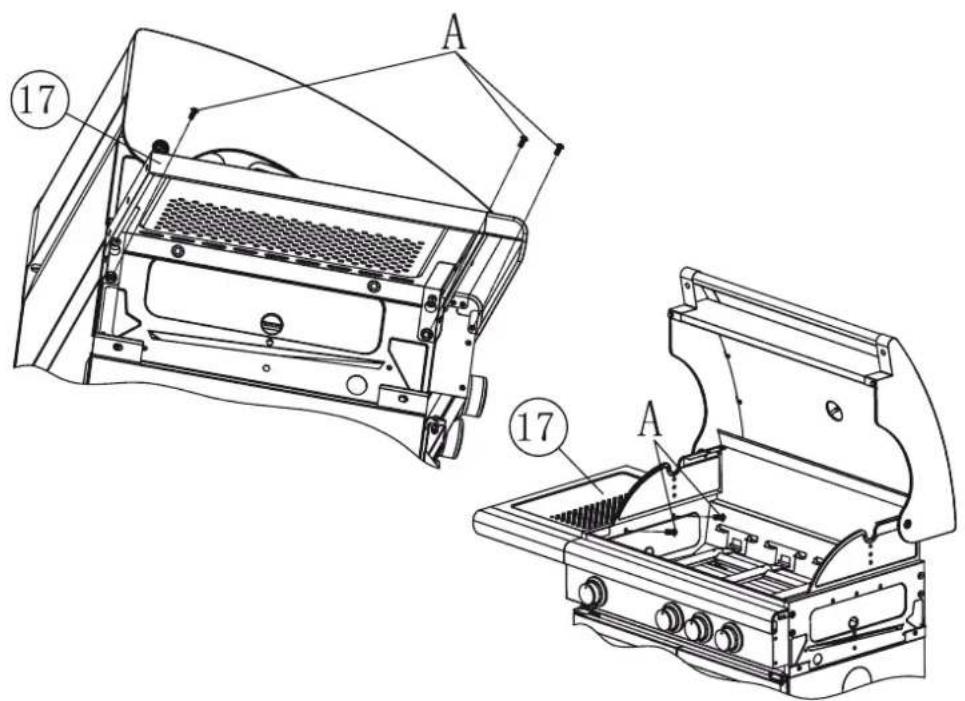 A
17
17
A