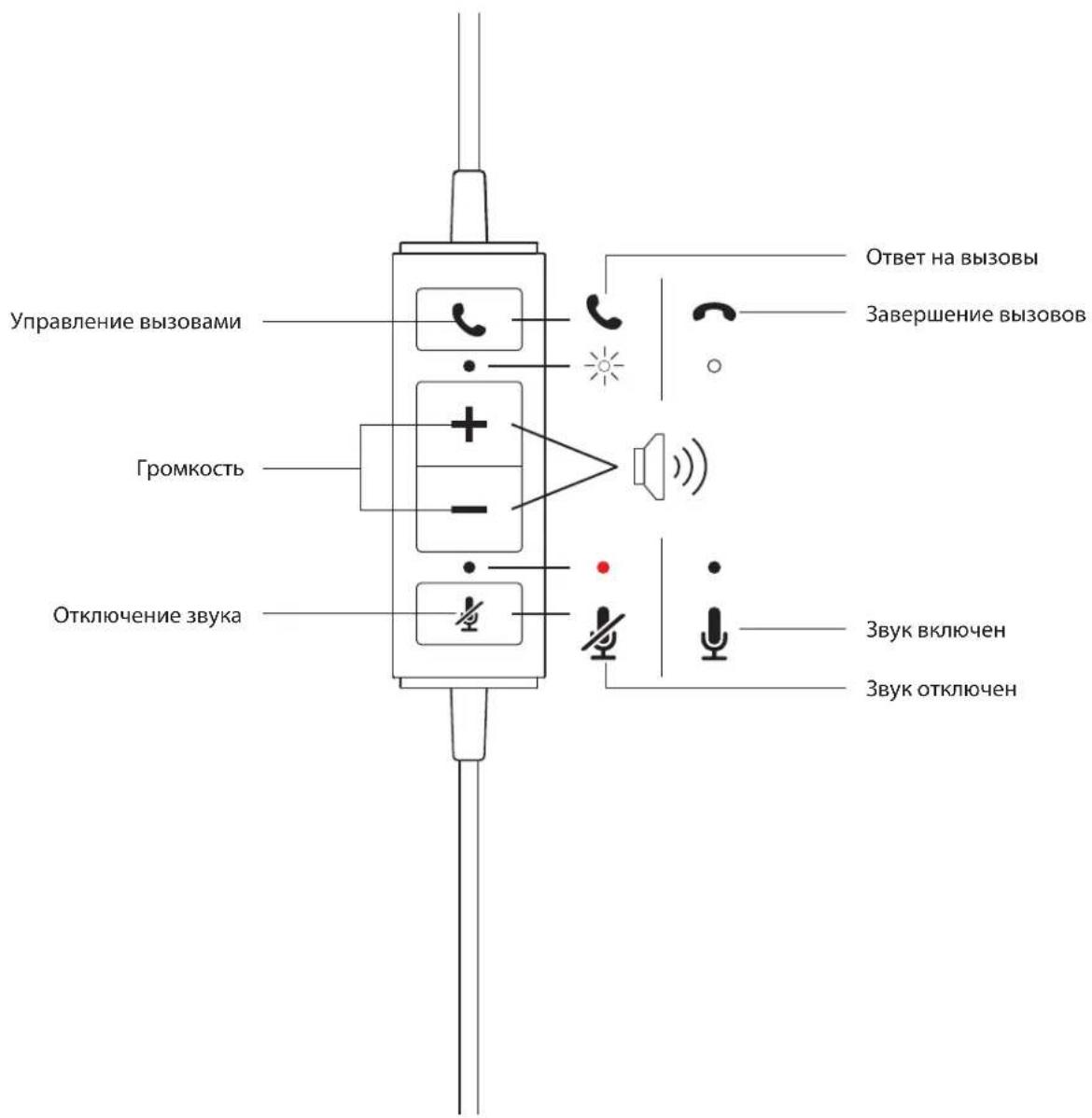 Ответ на вызовы

Управление вызовами

Завершение вызовов

+

Громкость

−

Отключение звука

Звук включен

Звук отключен