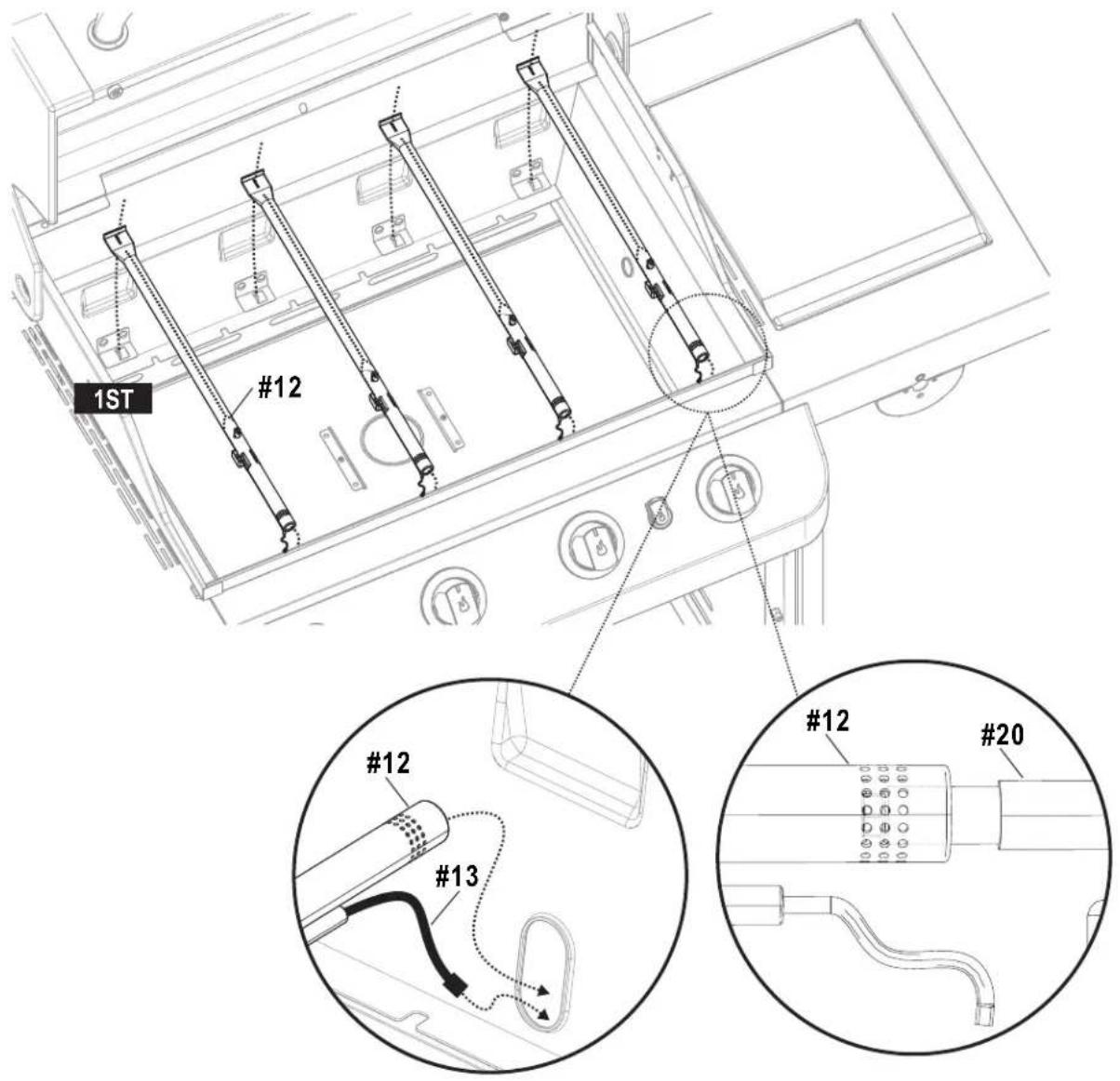 1ST

#12

#12

#13

#12

#20