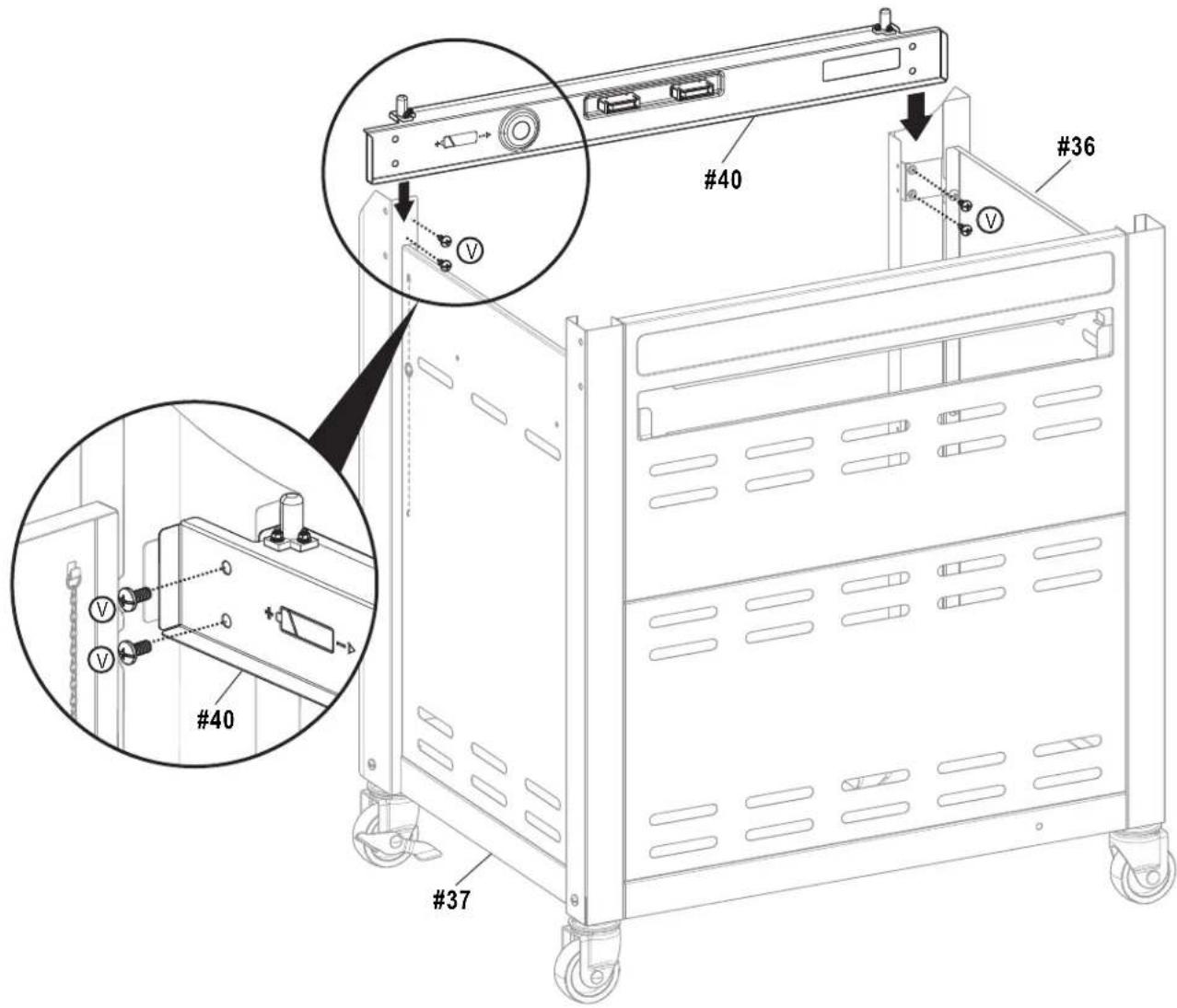 #40
#36
V
V
V
V
#40
#37