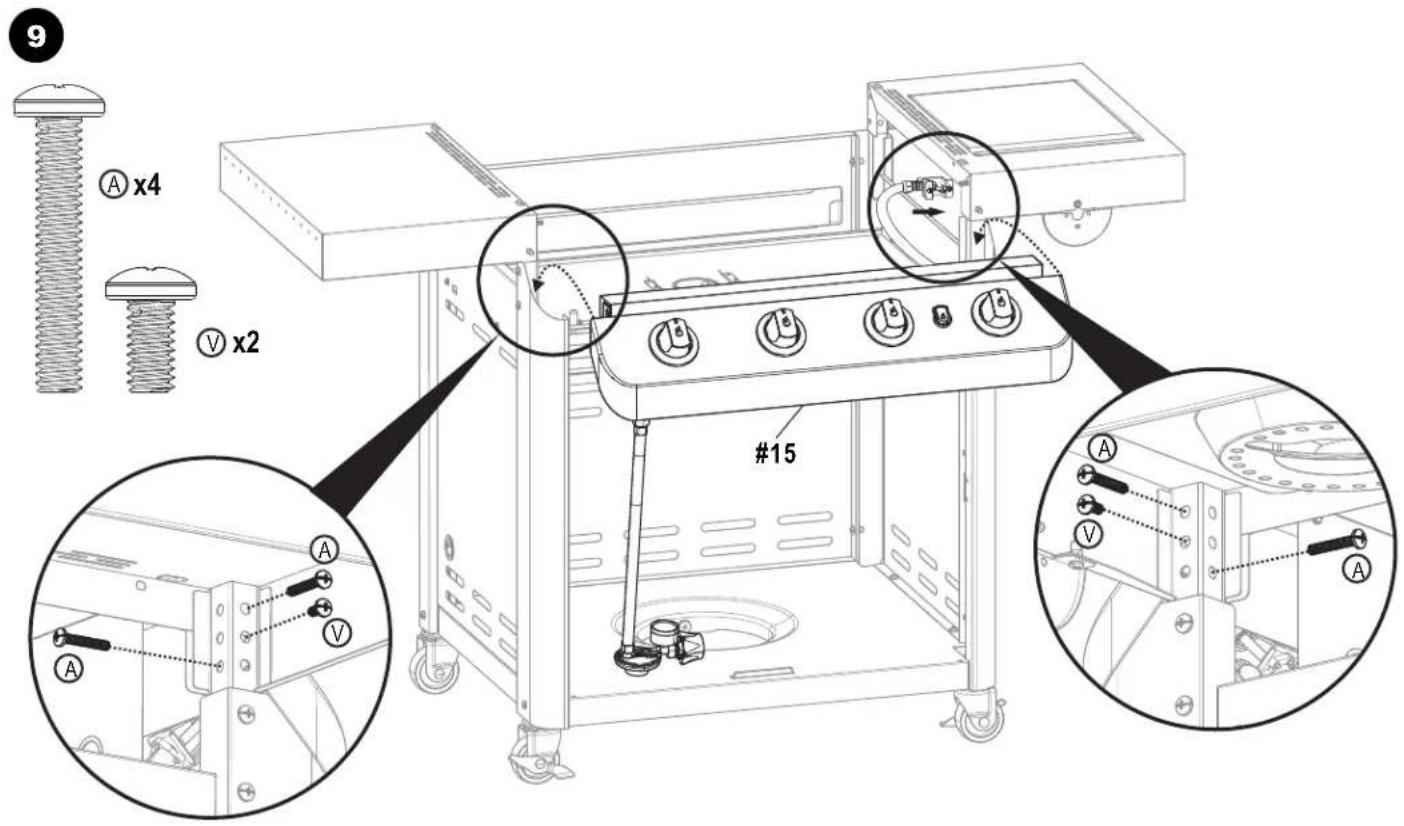 9

Ⓐ x4

Ⓥ x2

#15

Ⓐ
Ⓥ
Ⓐ

Ⓐ
Ⓥ
Ⓐ