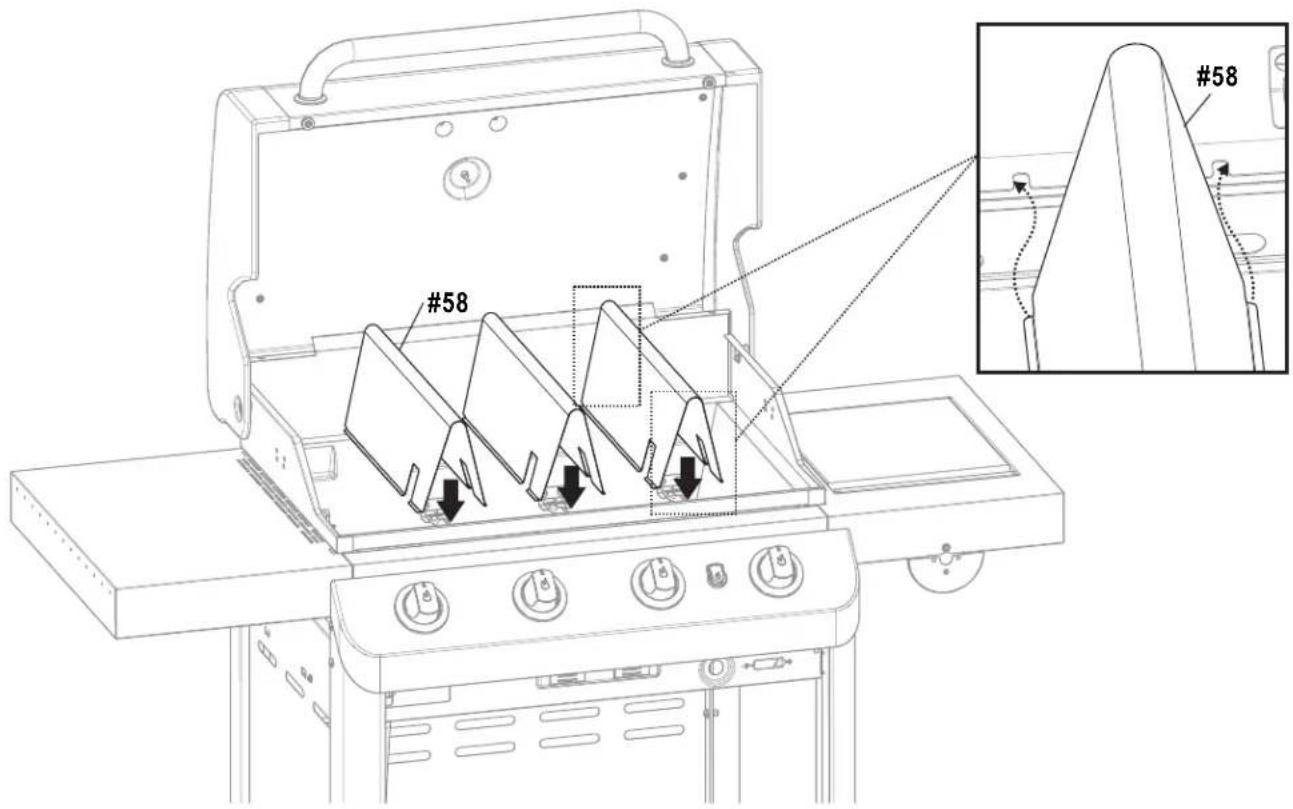 #58

#58