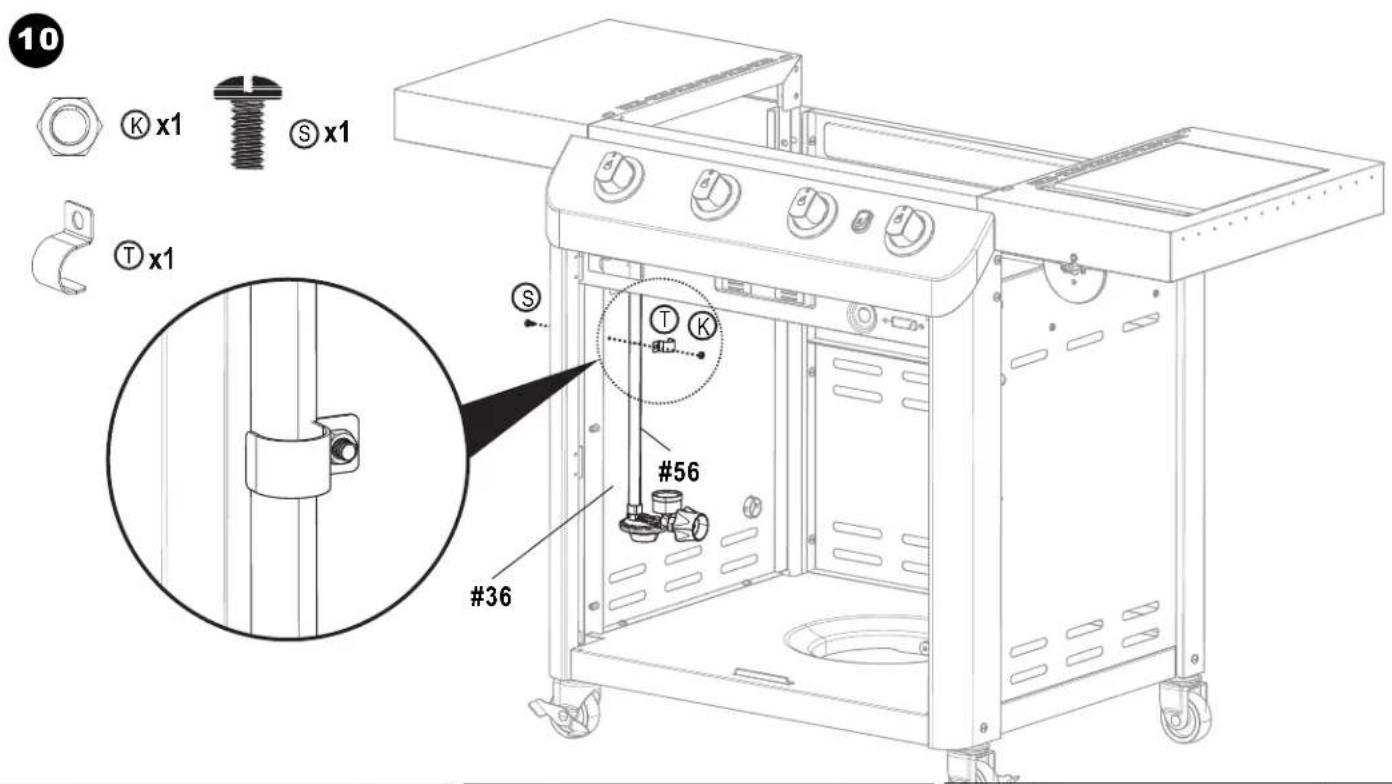 10

Ⓚ x1

Ⓢ x1

Ⓣ x1

Ⓢ

Ⓣ Ⓚ

#56

#36