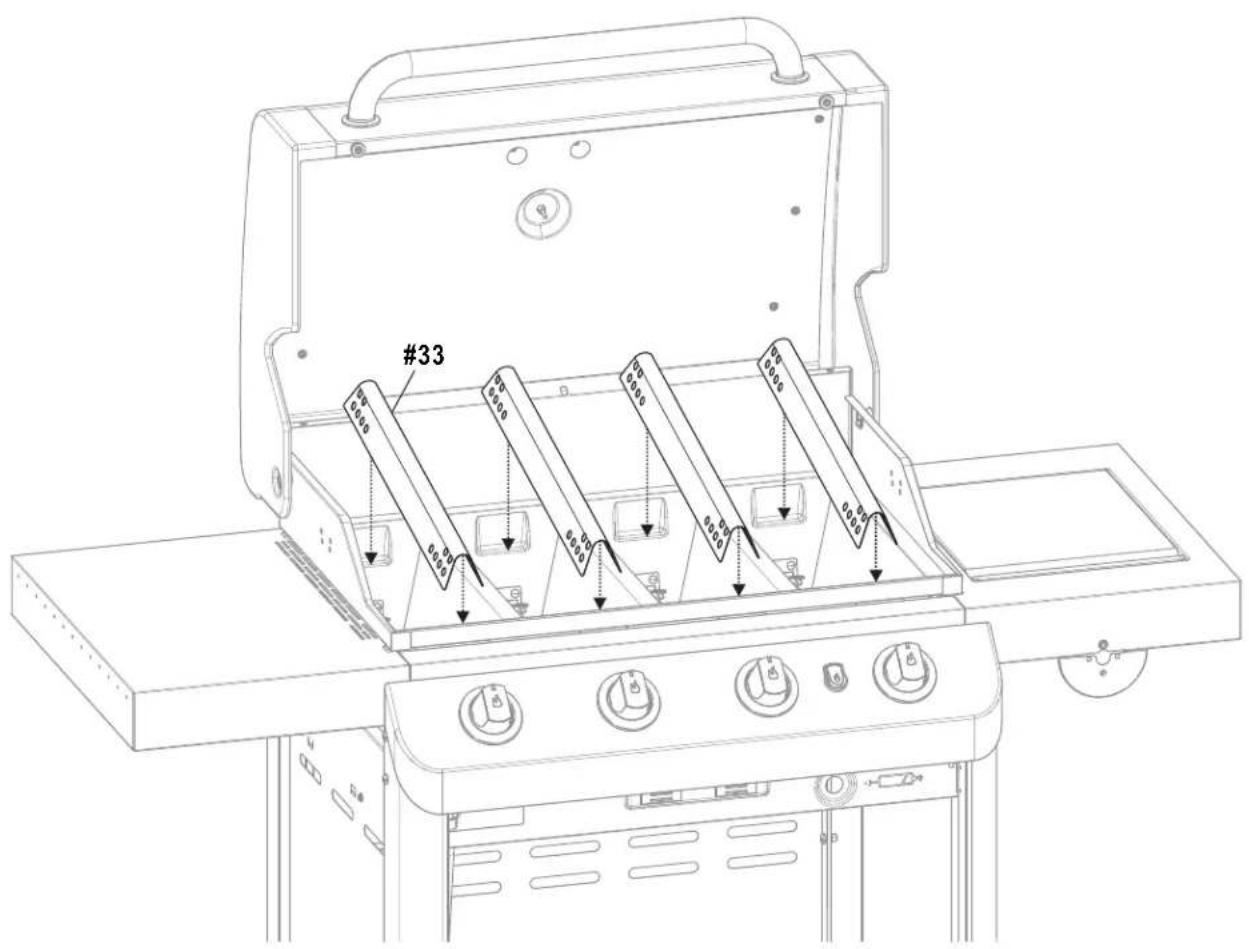 #33