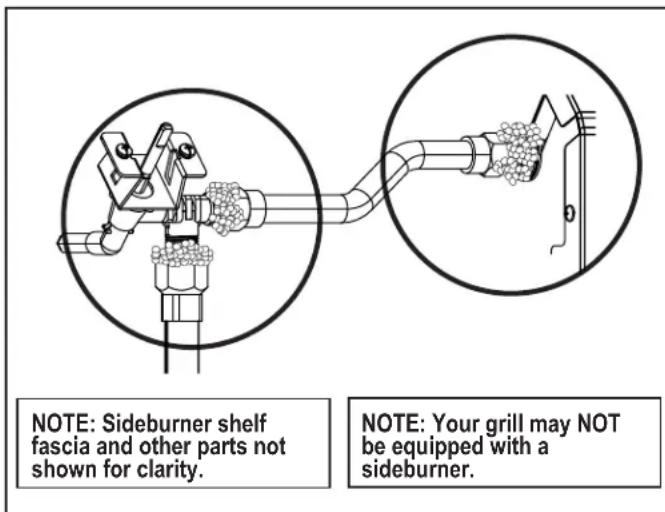 NOTE: Sideburner shelf fascia and other parts not shown for clarity.

NOTE: Your grill may NOT be equipped with a sideburner.