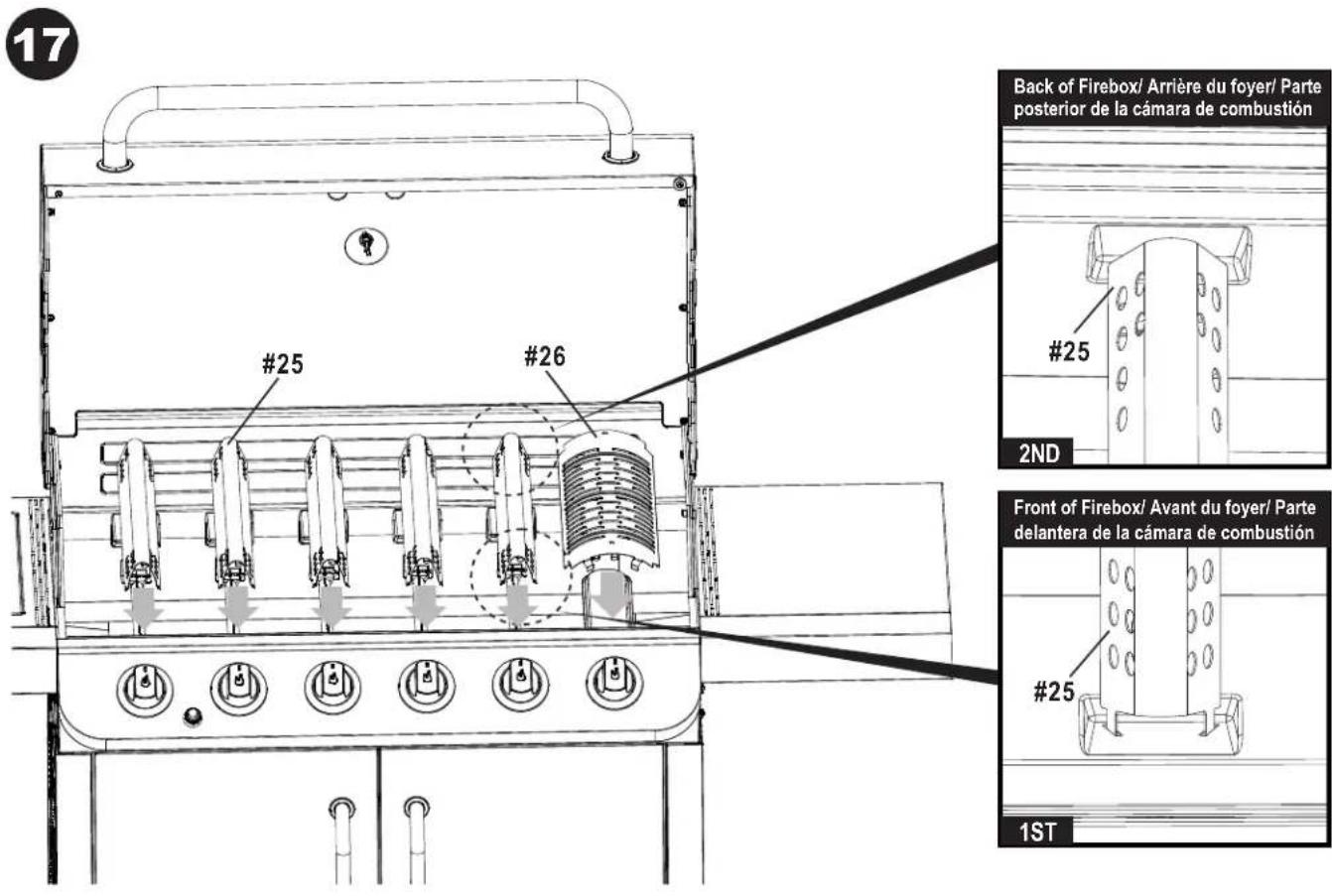 17

#25

#26

Back of Firebox/ Arrière du foyer/ Parte posterior de la cámara de combustión

#25

2ND

Front of Firebox/ Avant du foyer/ Parte delantera de la cámara de combustión

#25

1ST