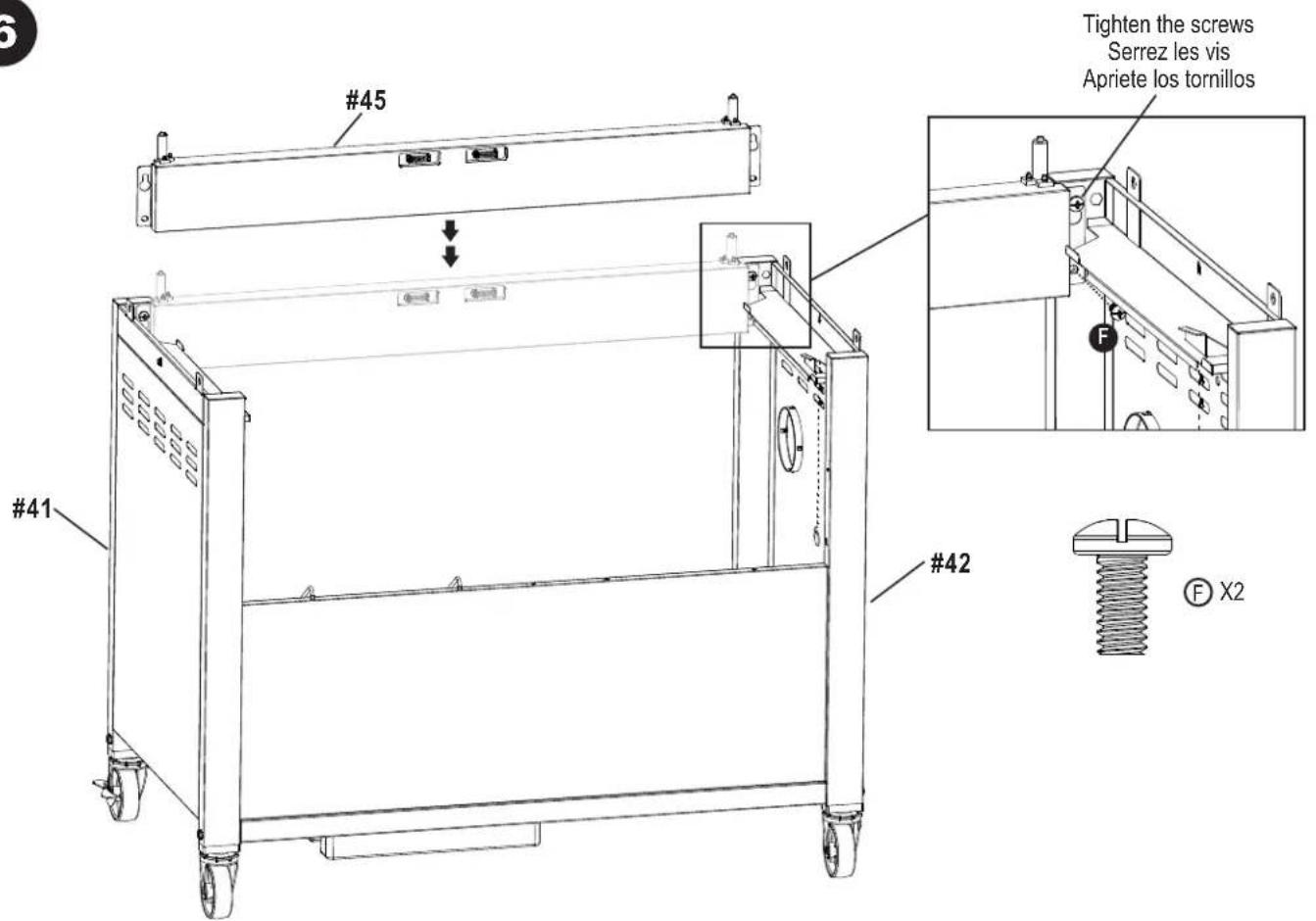 6

Tighten the screws
Serrez les vis
Apriete los tornillos

#45

F

#41

#42

F X2