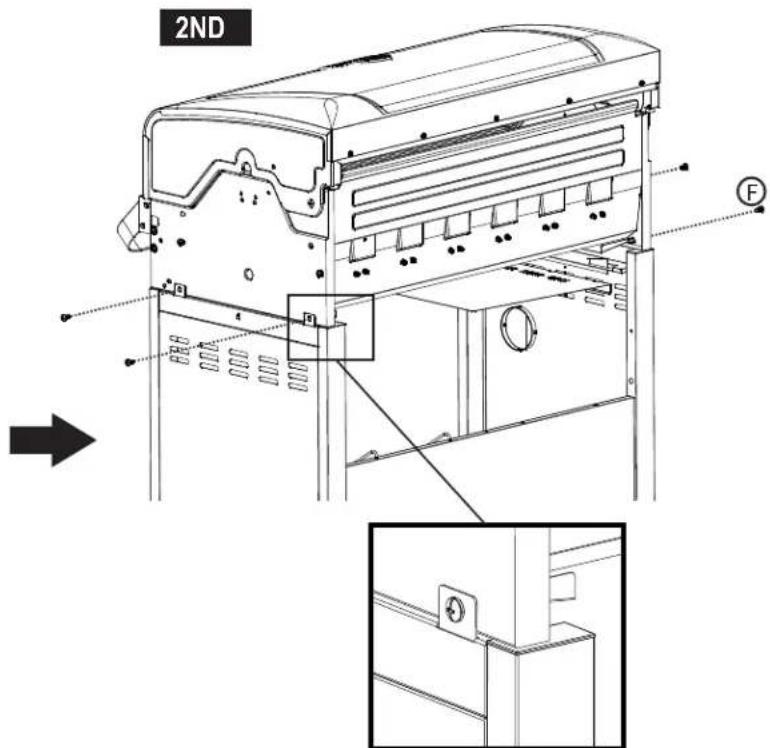 2ND

F