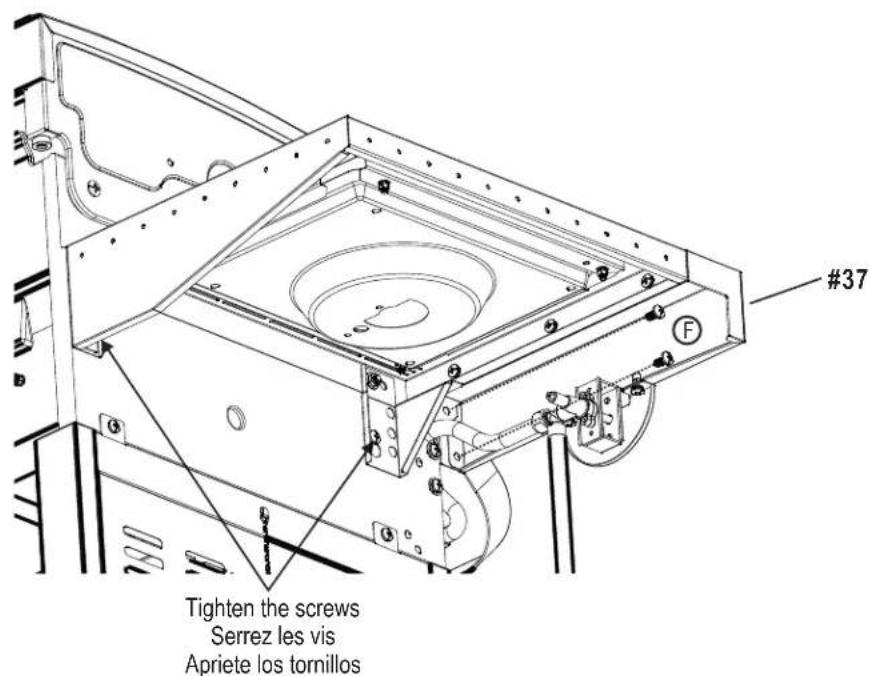 #37

F

Tighten the screws
Serrez les vis
Apriete los tornillos