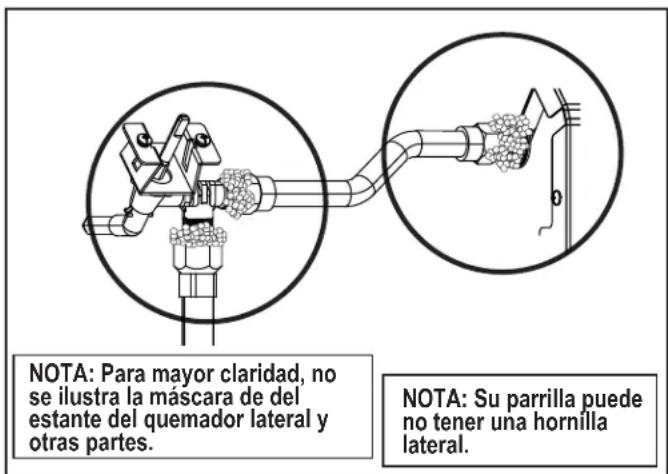 NOTA: Para mayor claridad, no se ilustra la máscara de del estante del quemador lateral y otras partes.

NOTA: Su parrilla puede no tener una hornilla lateral.