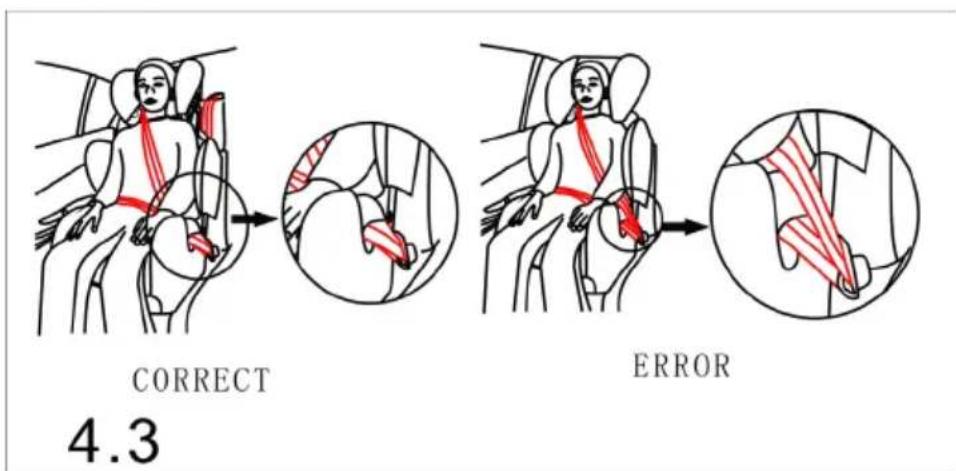 CORRECT

ERROR

4.3