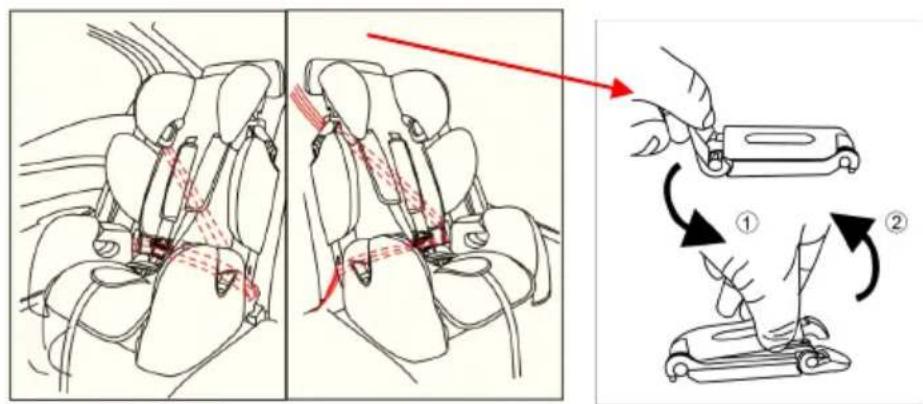 ①
②