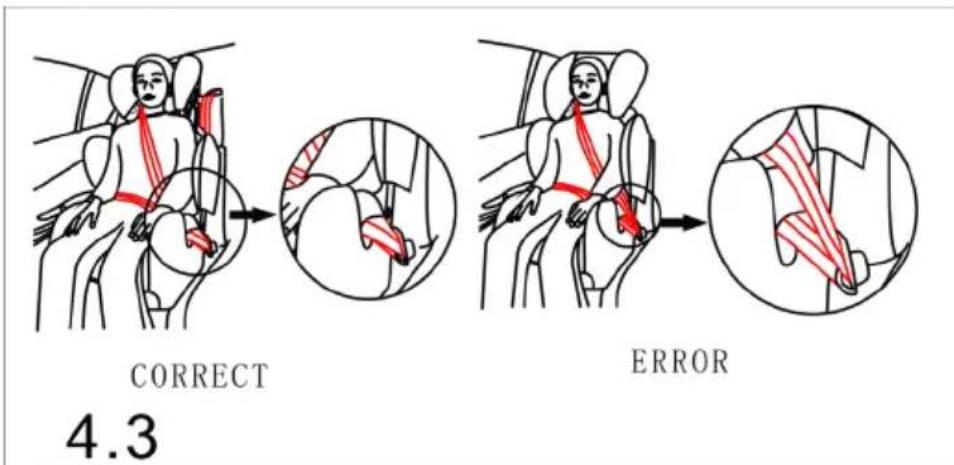 CORRECT

ERROR

4.3