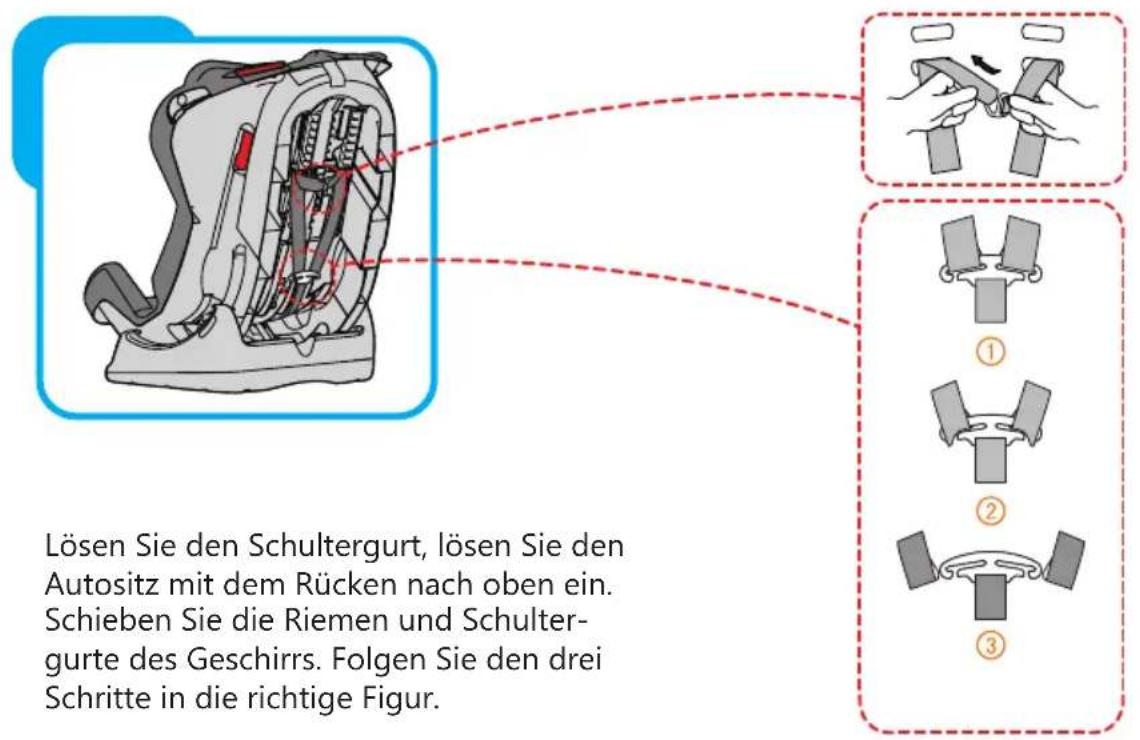 ①

②

③

Lösen Sie den Schultergurt, lösen Sie den Autositz mit dem Rücken nach oben ein. Schieben Sie die Riemen und Schultergurte des Geschirrs. Folgen Sie den drei Schritte in die richtige Figur.