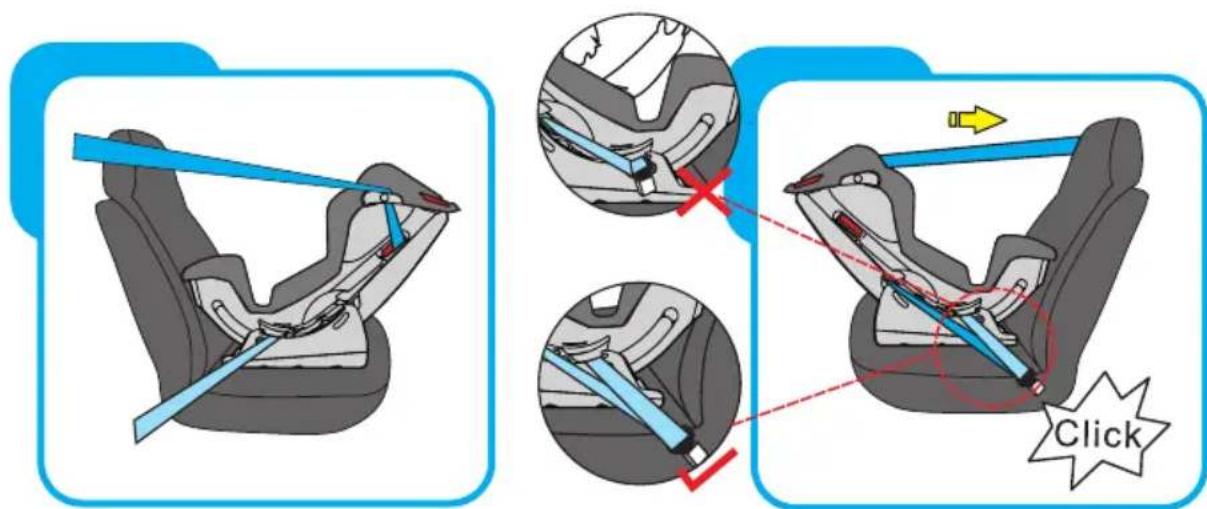 Click