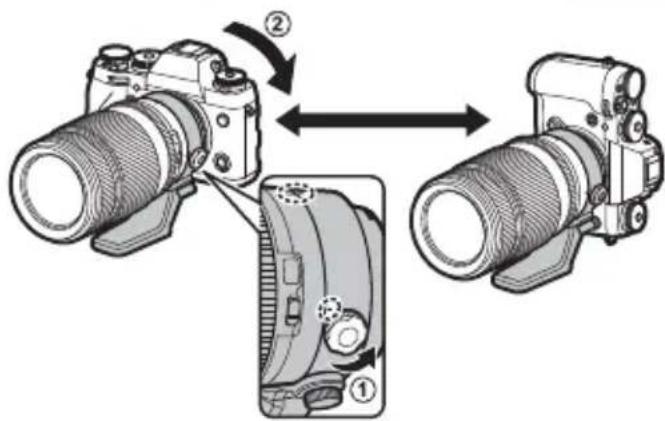 ②

①