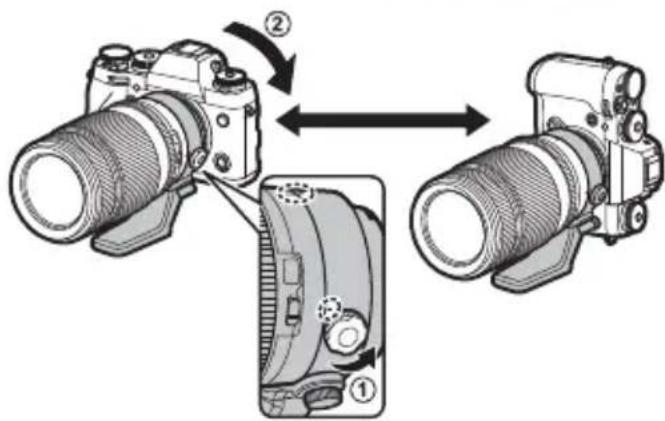 ②
①