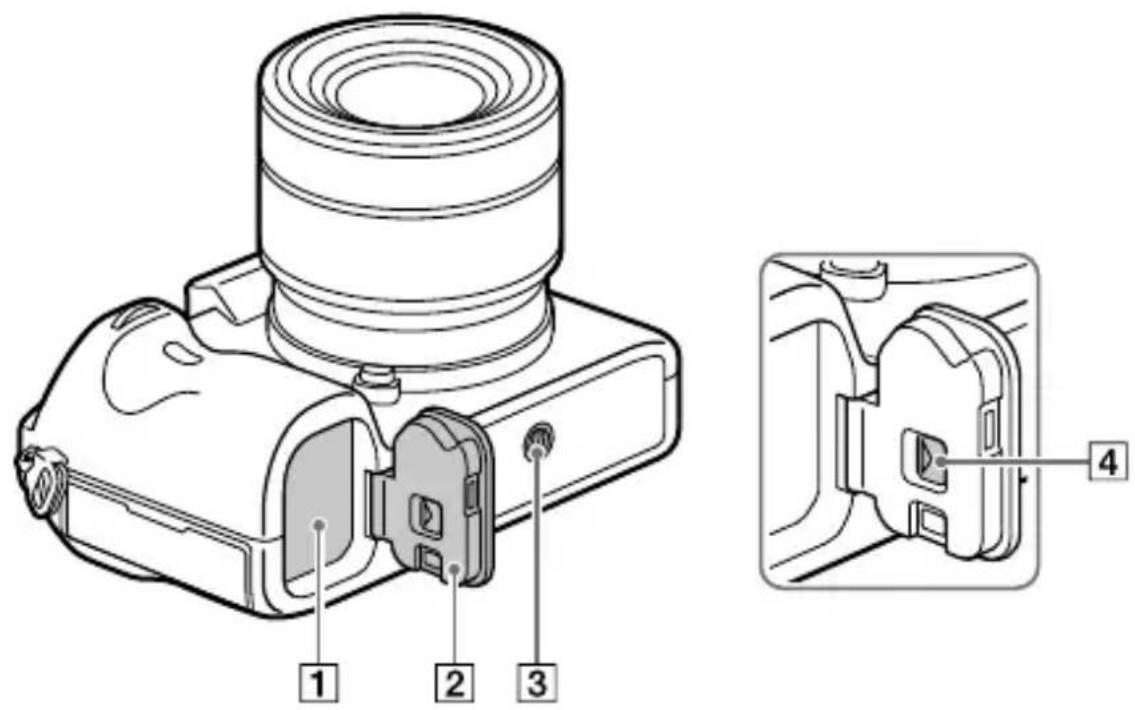 1
2
3
4