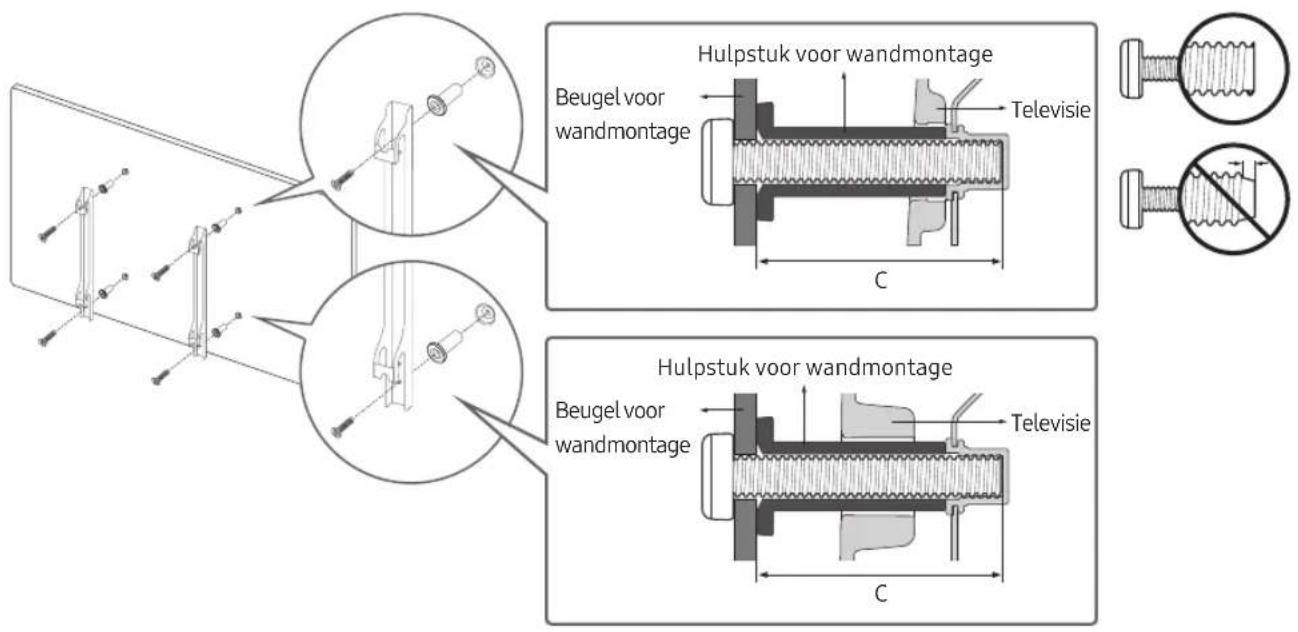 Hulpstuk voor wandmontage

Beugel voor wandmontage

Televisie

C

Hulpstuk voor wandmontage

Beugel voor wandmontage

Televisie

C