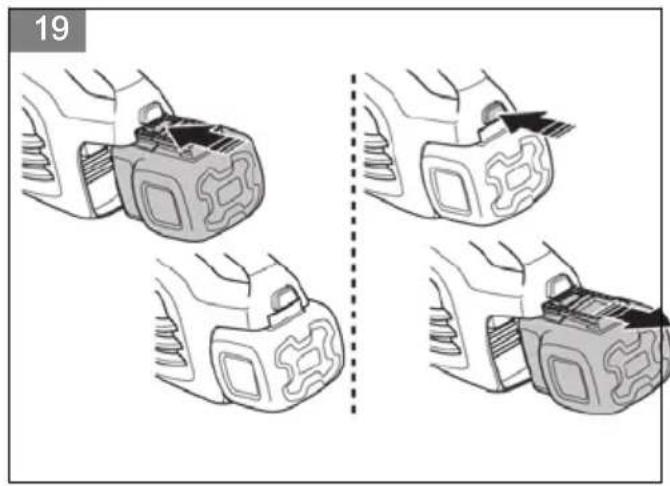 19