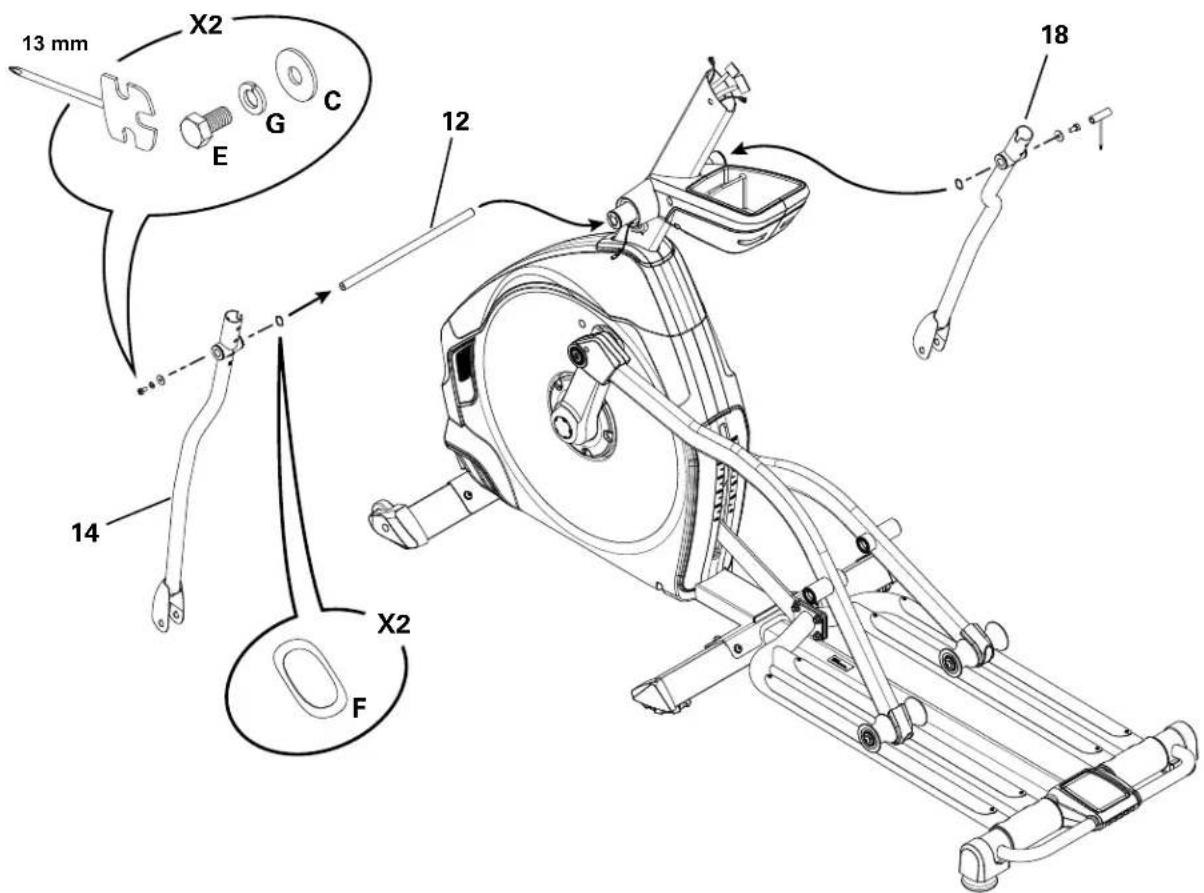 13 mm
X2
E
G
C
12
18
14
X2
F