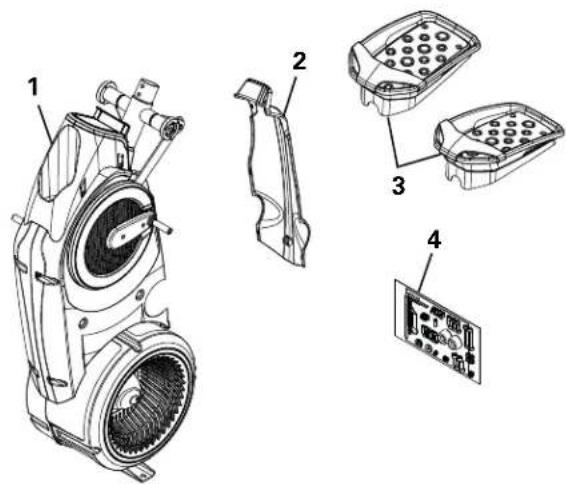 1
2
3
4