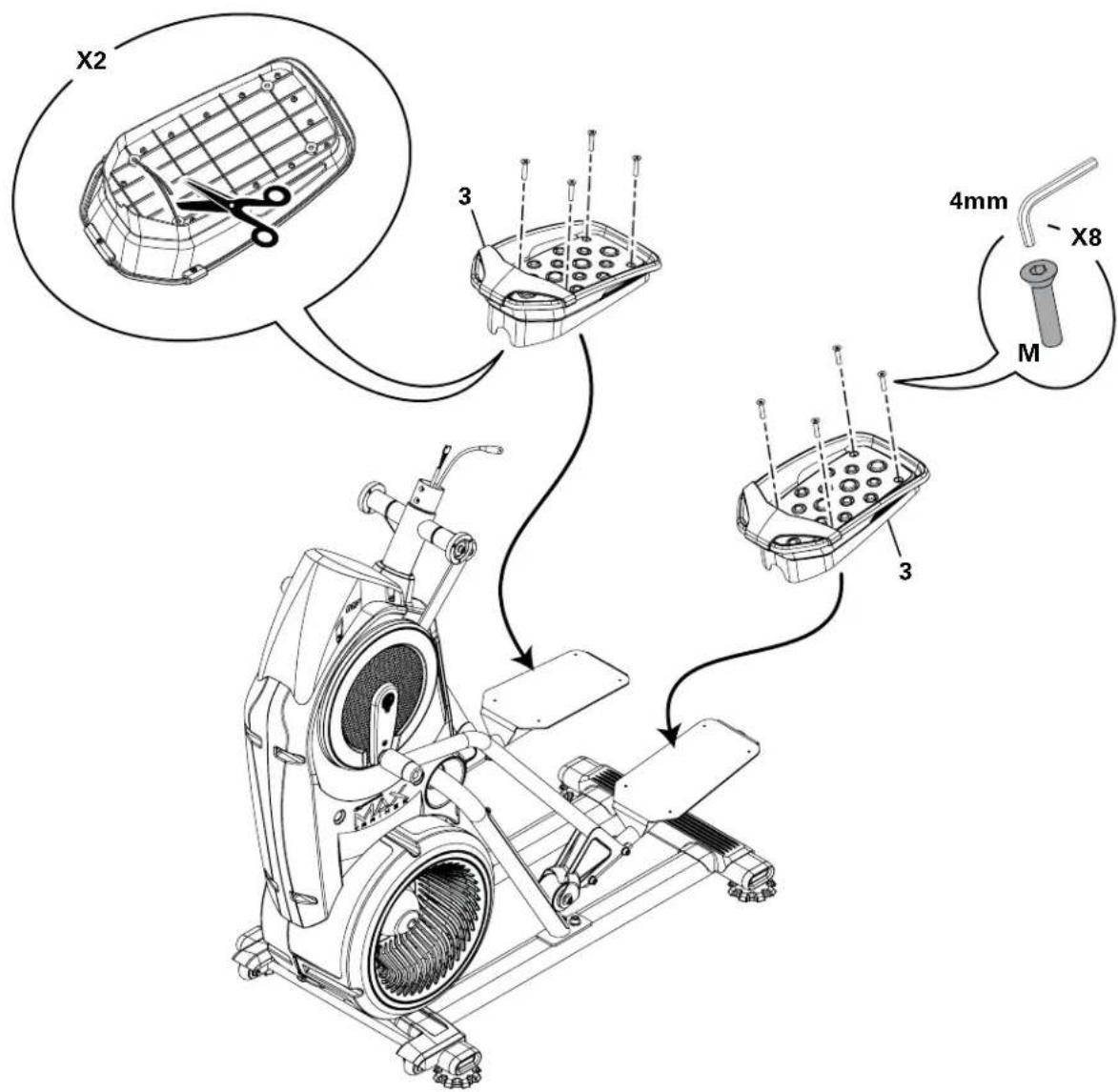 X2

3

4mm

X8

M

3

MAX