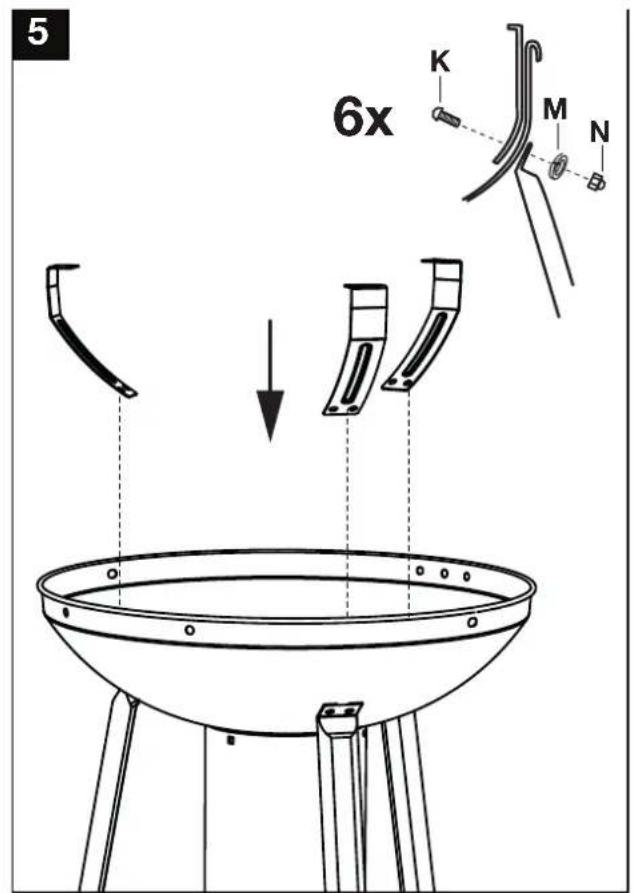 5

6x

K

M

N