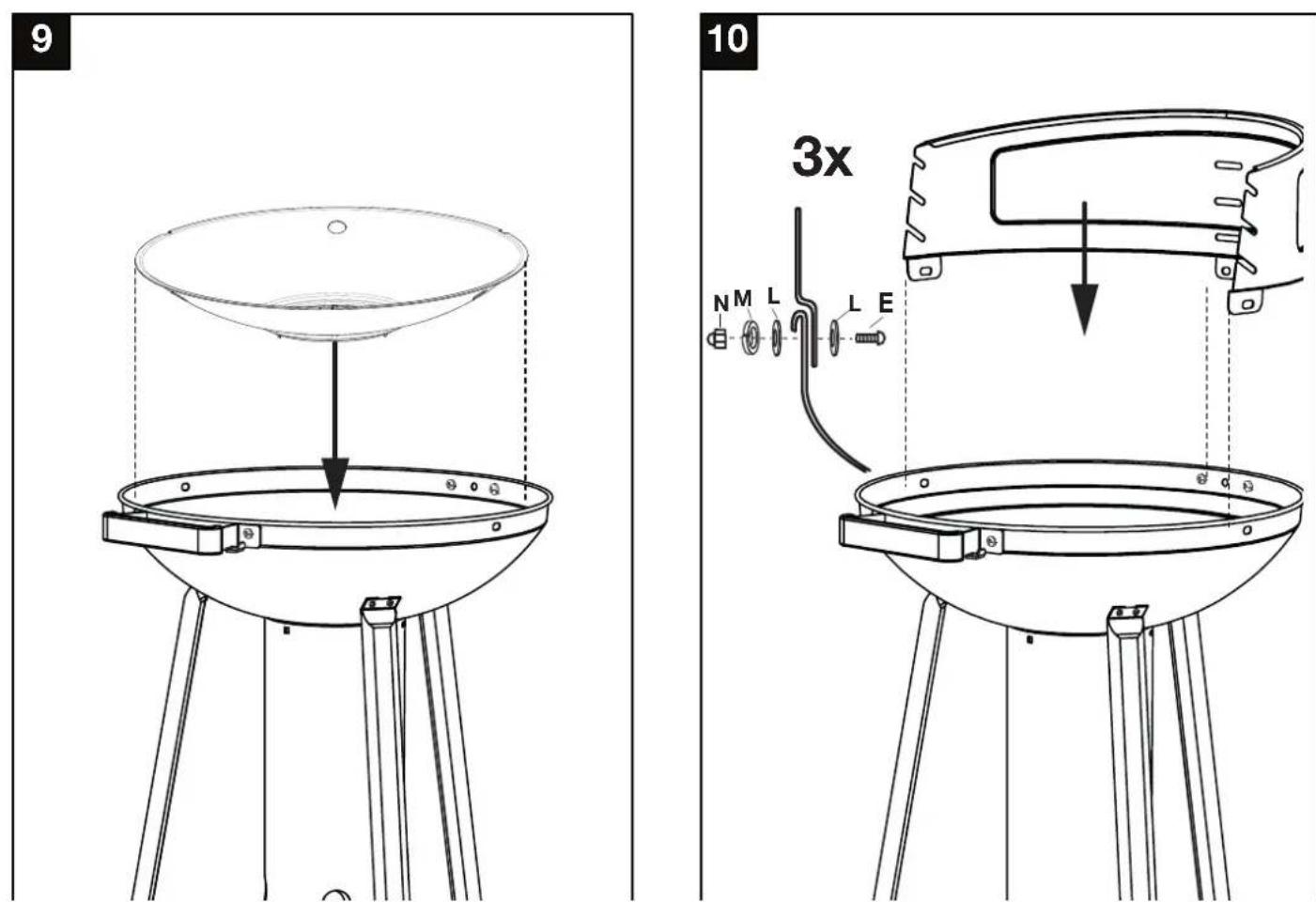 9

10

3x

N M L L E