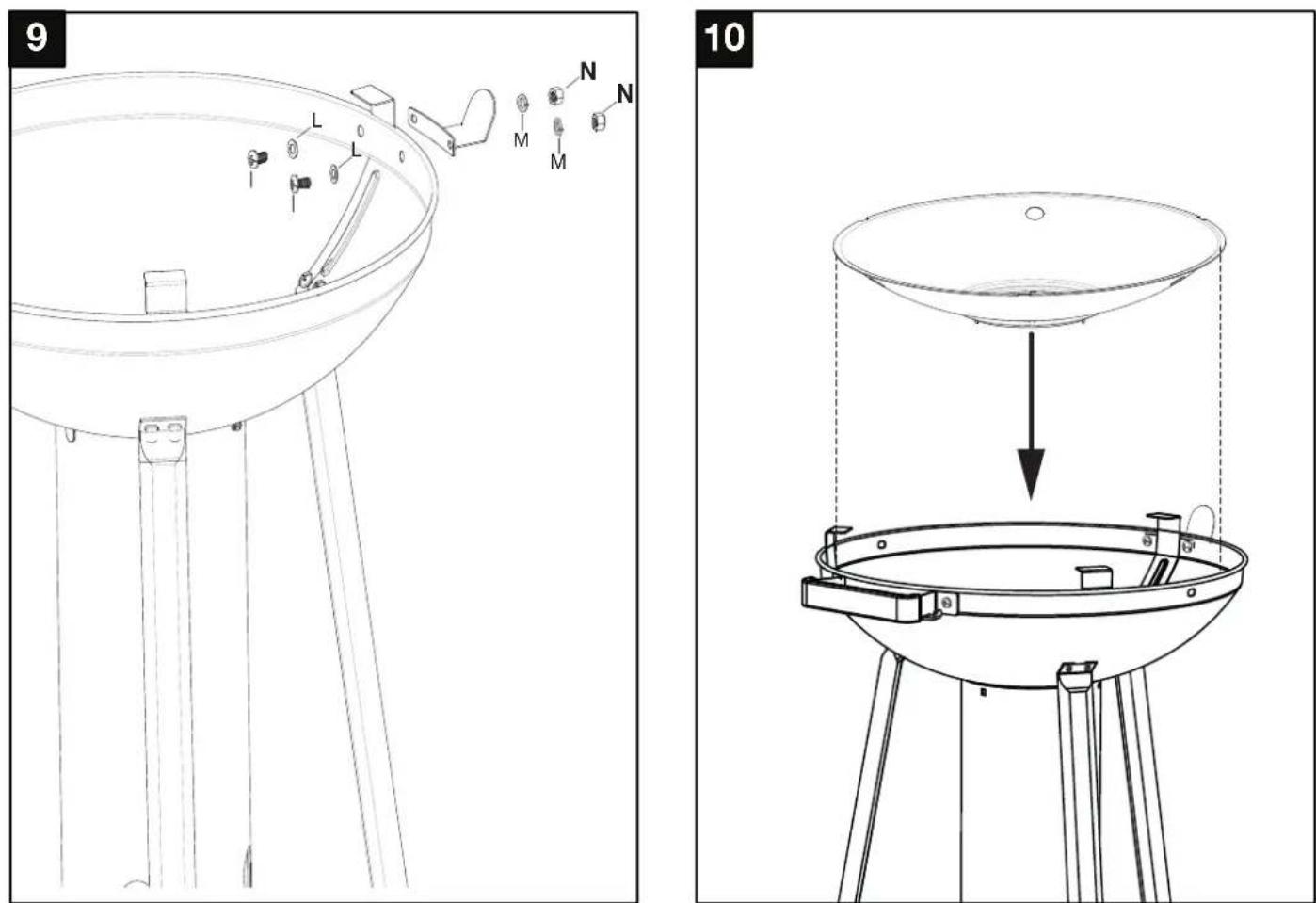 9

L
L
I
I
M
M
N
N

10