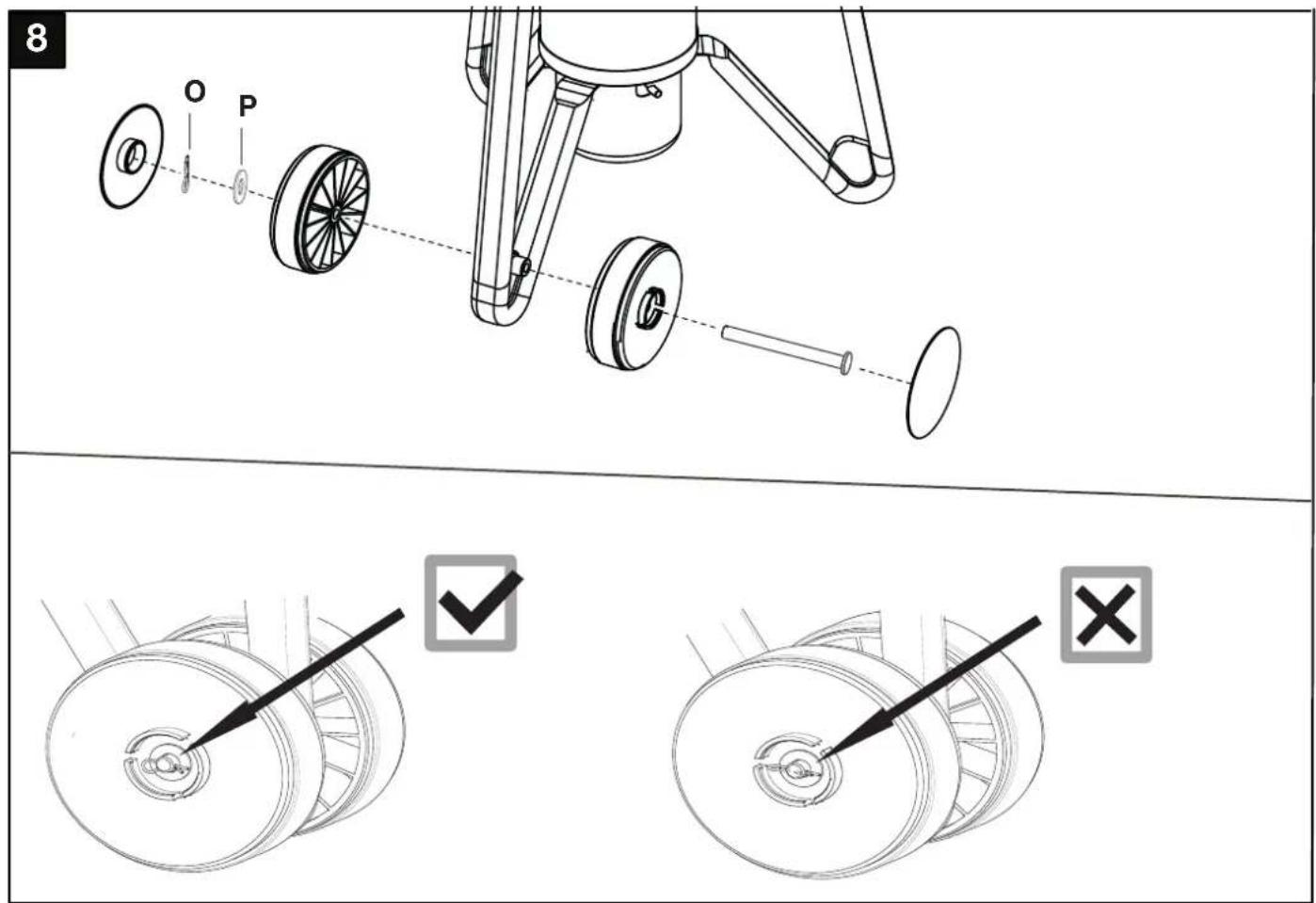 8

O

P