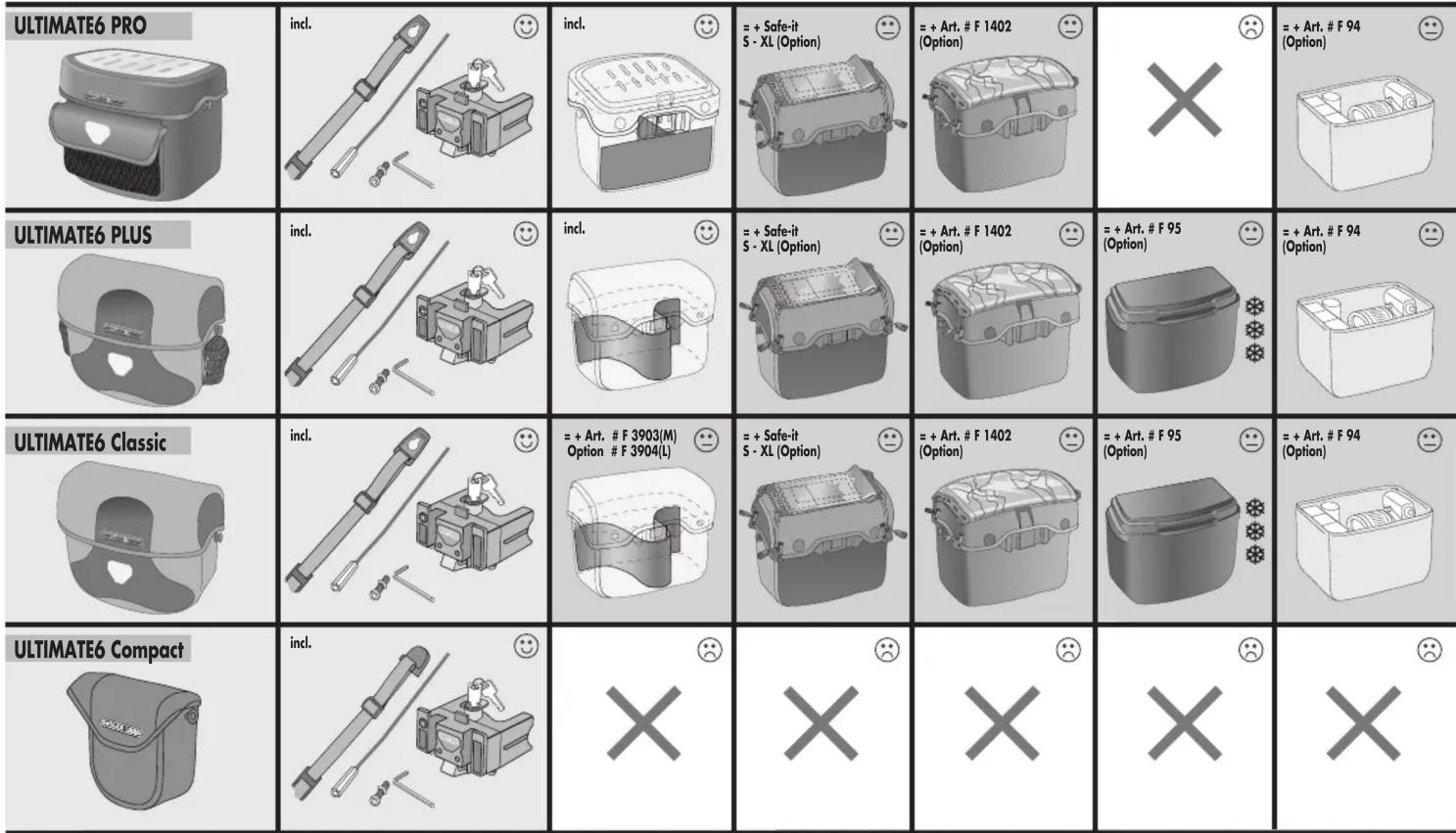 | | | | | | | |
|---|---|---|---|---|---|---|
| ULTIMATE6 PRO | incl. | incl. | = + Safe-it S - XL (Option) | = + Art. # F 1402 (Option) | | = + Art. # F 94 (Option) |
| ULTIMATE6 PLUS | incl. | incl. | = + Safe-it S - XL (Option) | = + Art. # F 1402 (Option) | = + Art. # F 95 (Option) | = + Art. # F 94 (Option) |
| ULTIMATE6 Classic | incl. | = + Art. # F 3903(M) Option # F 3904(L) | = + Safe-it S - XL (Option) | = + Art. # F 1402 (Option) | = + Art. # F 95 (Option) | = + Art. # F 94 (Option) |
| ULTIMATE6 Compact | incl. | | | | | |