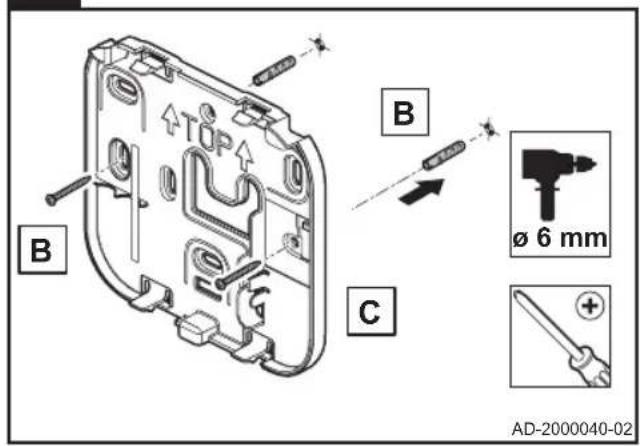 TOP

B

B

C

ø 6 mm

AD-2000040-02