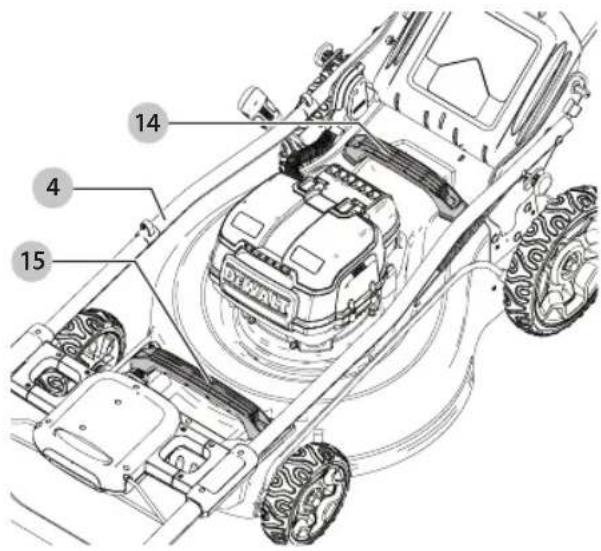 14
4
15
DEWALT