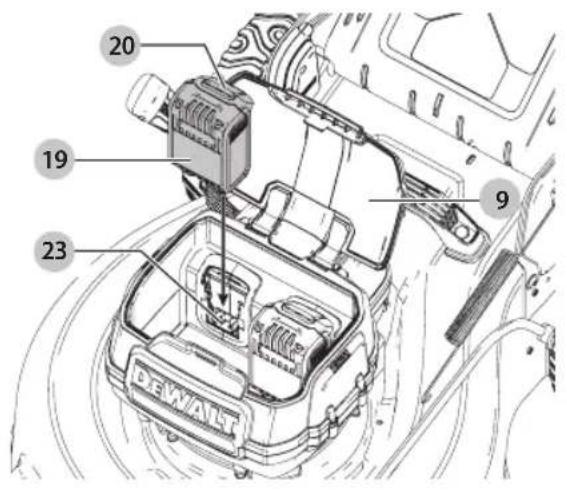 20

19

9

23

DEWALT