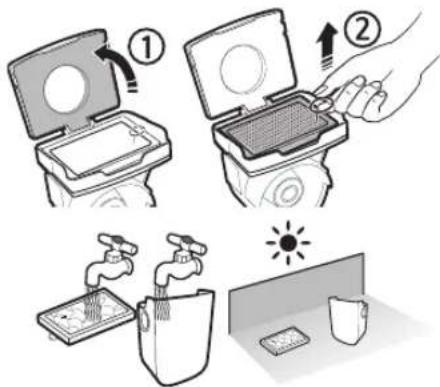 ①
②