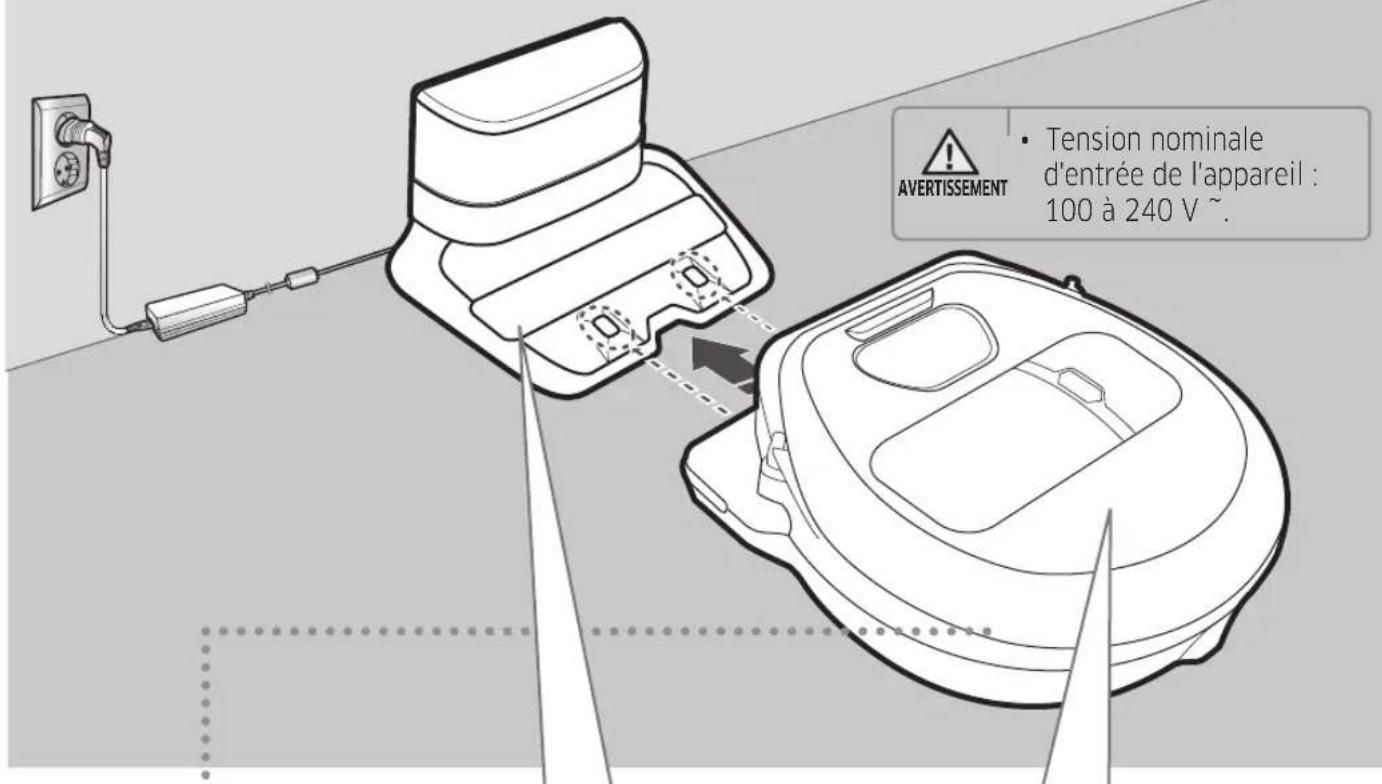 AVERTISSEMENT

• Tension nominale d'entrée de l'appareil : 100 à 240 V ~.