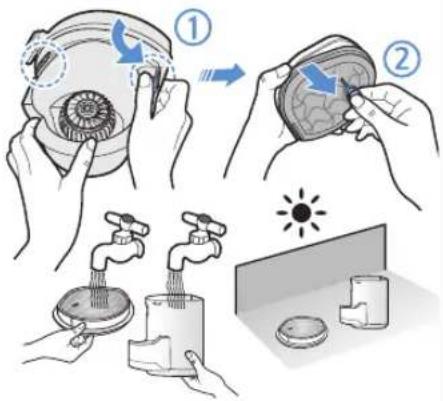 ①

②