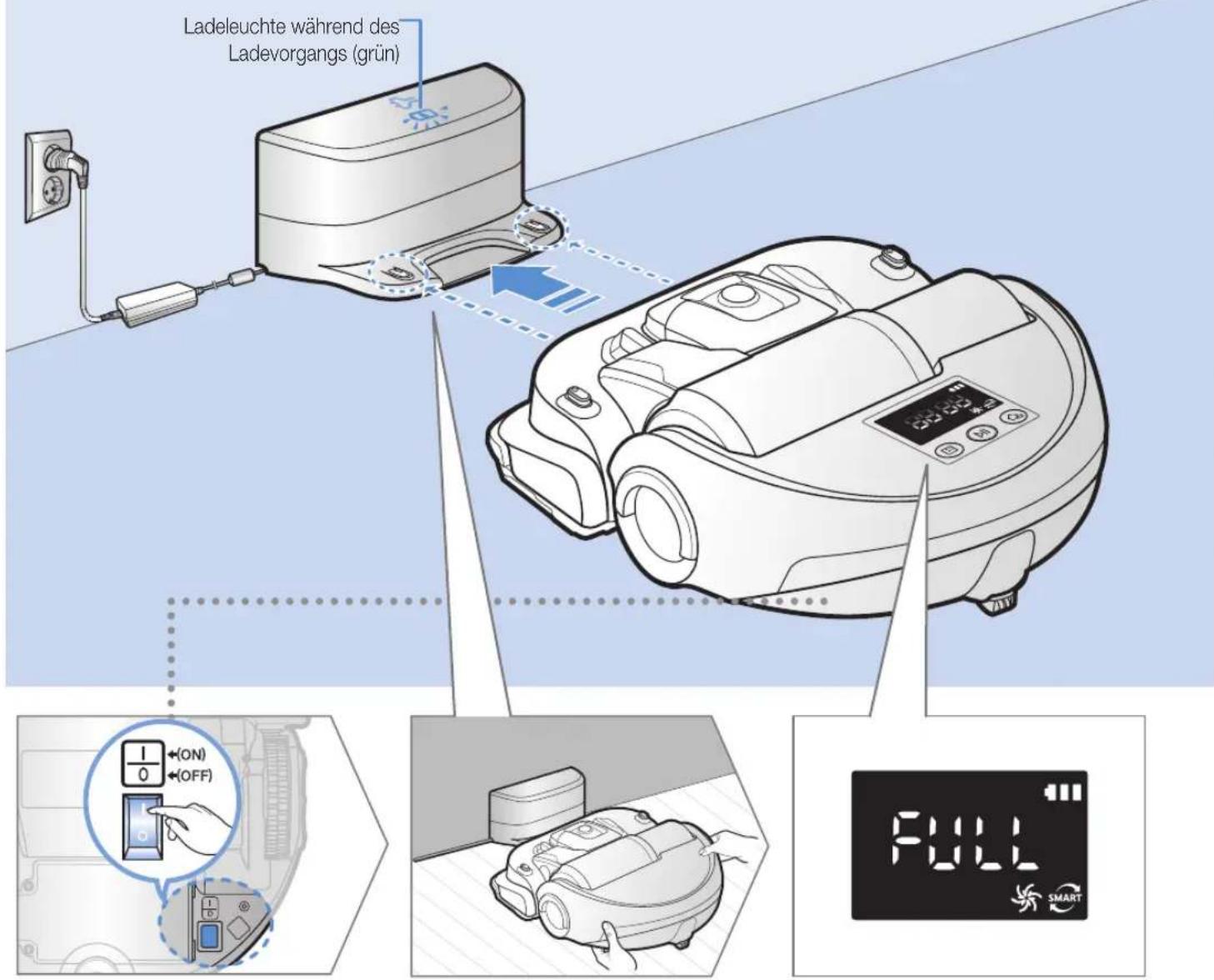 Ladeleuchte während des Ladevorgangs (grün)

I
0
(ON)
(OFF)

FULL
SMART