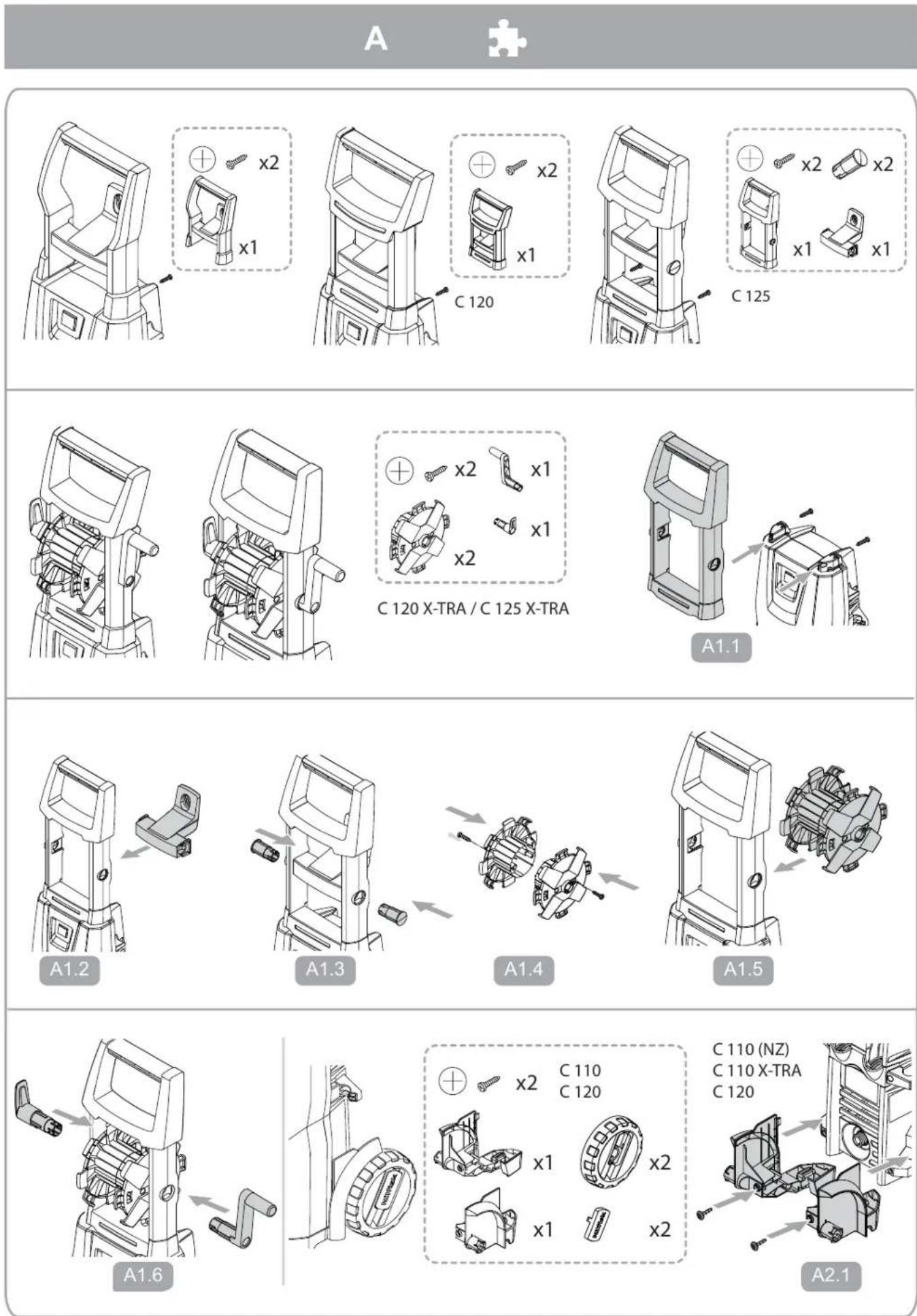 A

x2
x1

x2
x1
C 120

x2 x2
x1 x1
C 125

x2 x1
x1
x2
C 120 X-TRA / C 125 X-TRA

A1.1

A1.2
A1.3
A1.4
A1.5

A1.6

x2
C 110
C 120
x1 x2
x1 x2

C 110 (NZ)
C 110 X-TRA
C 120

A2.1