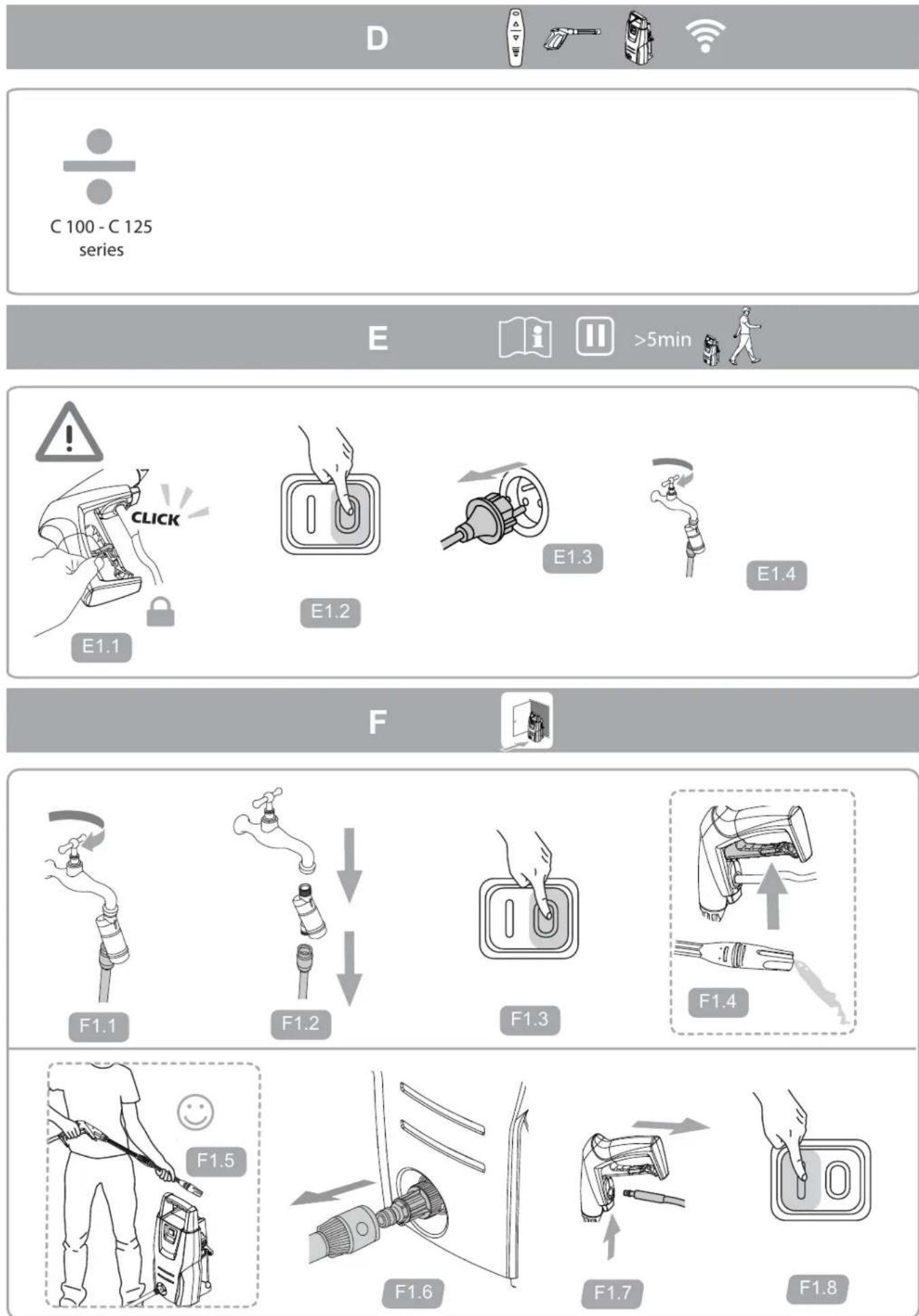 D

C 100 - C 125
series

E

>5min

CLICK

E1.1

E1.2

E1.3

E1.4

F

F1.1

F1.2

F1.3

F1.4

F1.5

F1.6

F1.7

F1.8