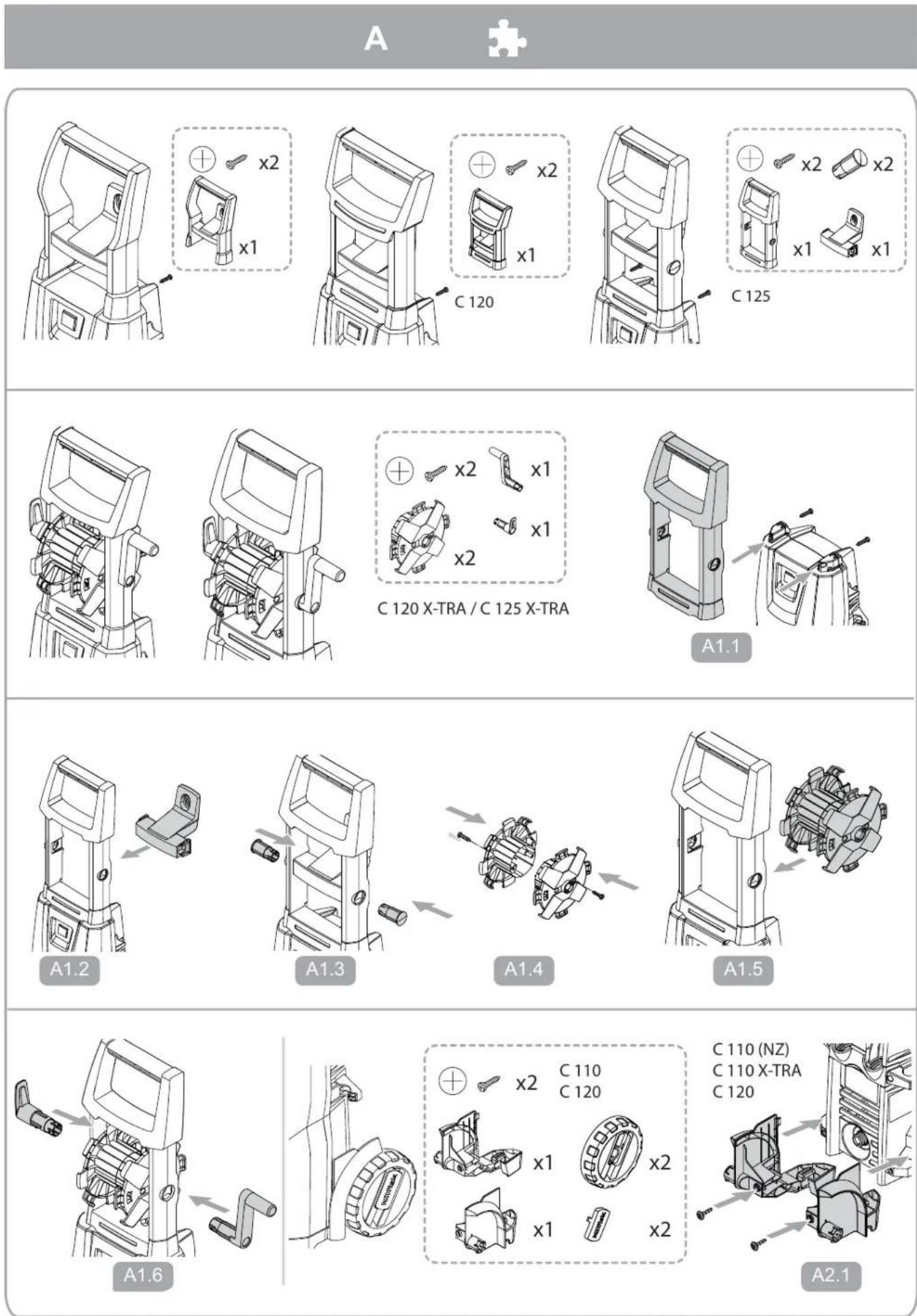 A

x2
x1

x2
x1
C 120

x2 x2
x1 x1
C 125

x2 x1
x1
x2
C 120 X-TRA / C 125 X-TRA

A1.1

A1.2

A1.3

A1.4

A1.5

A1.6

x2 C 110 C 120
x1 x2
x1 x2

C 110 (NZ)
C 110 X-TRA
C 120

A2.1